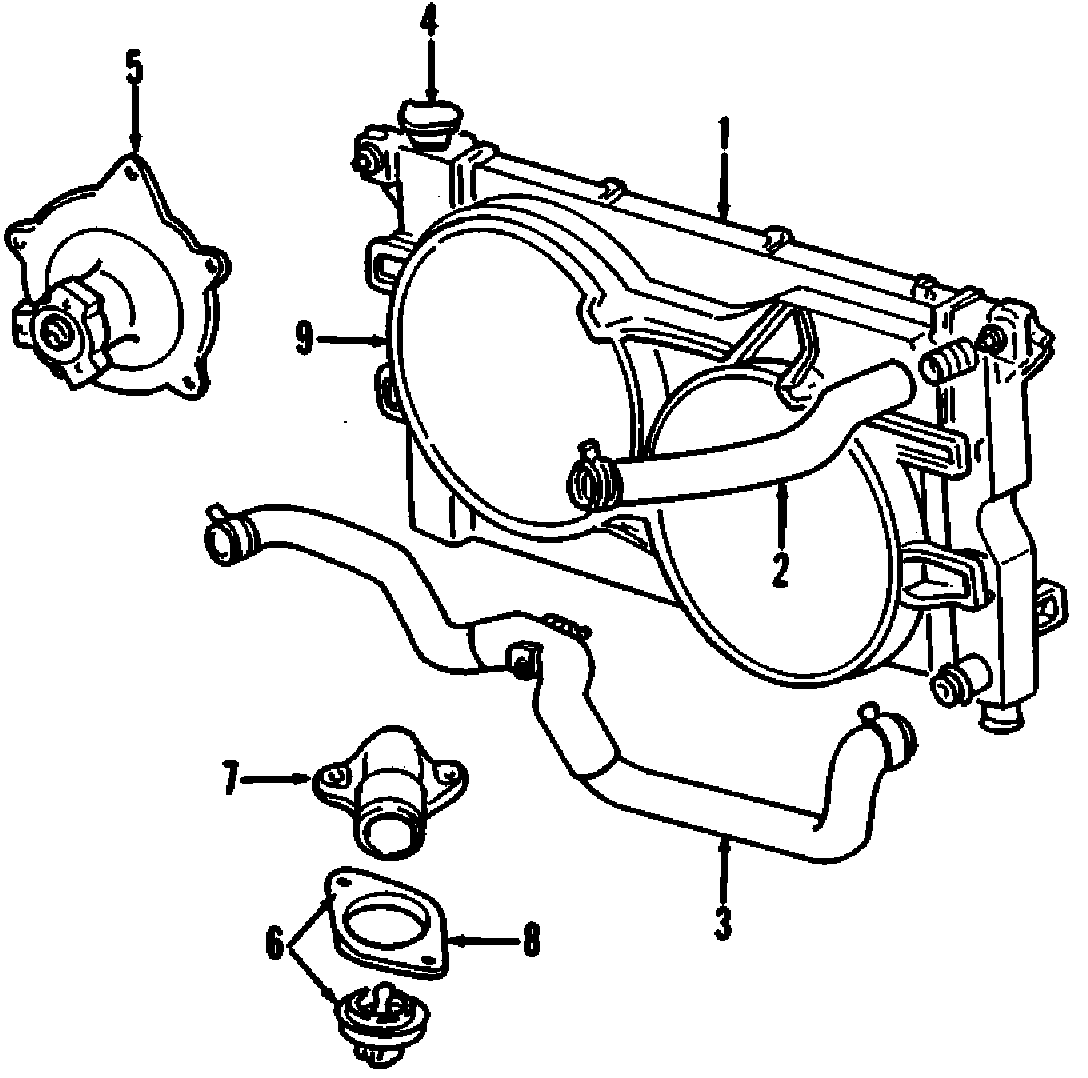 5
4
1
9
2
7
3
6
8