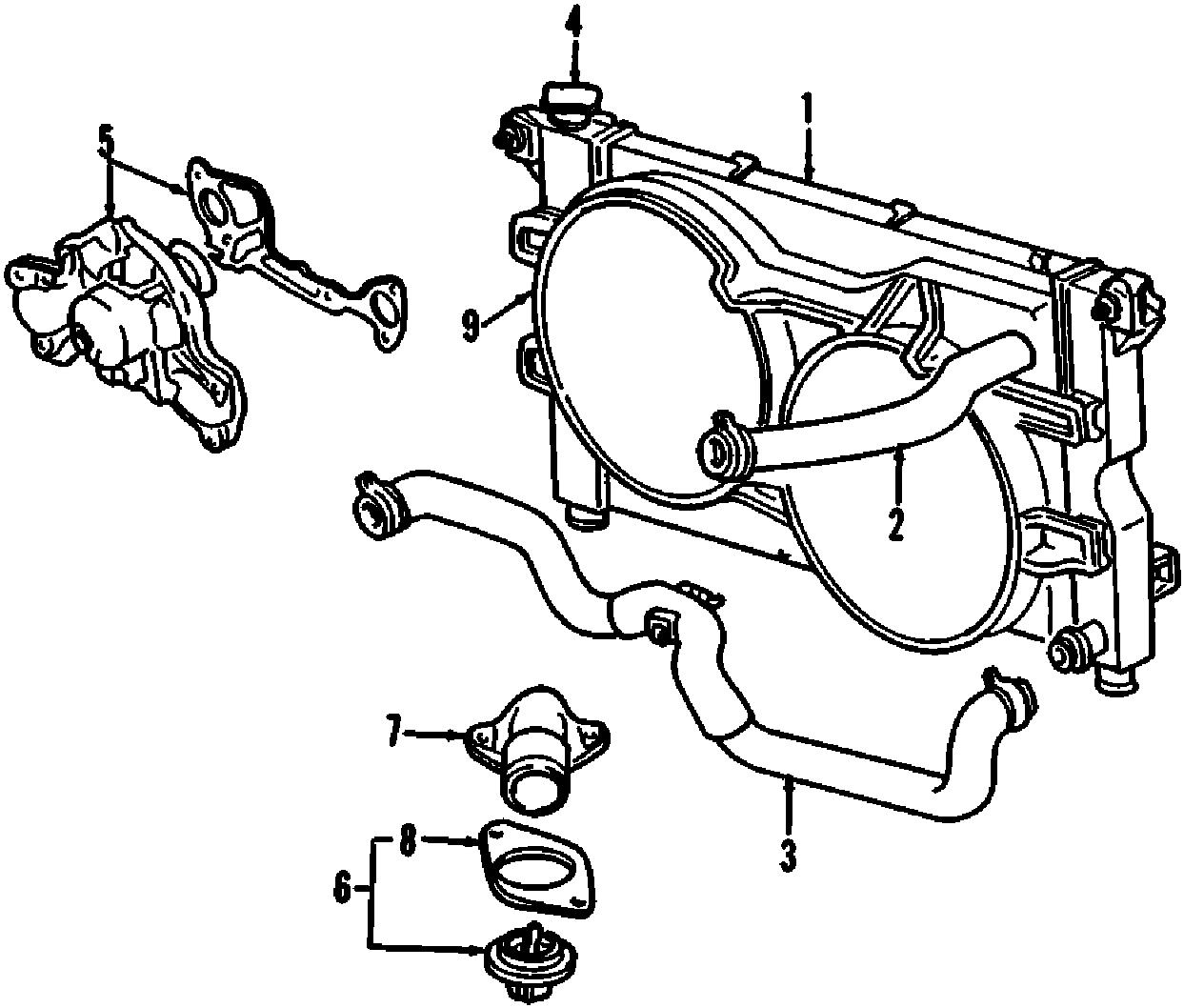 4
1
5
9
2
7
3
8
6