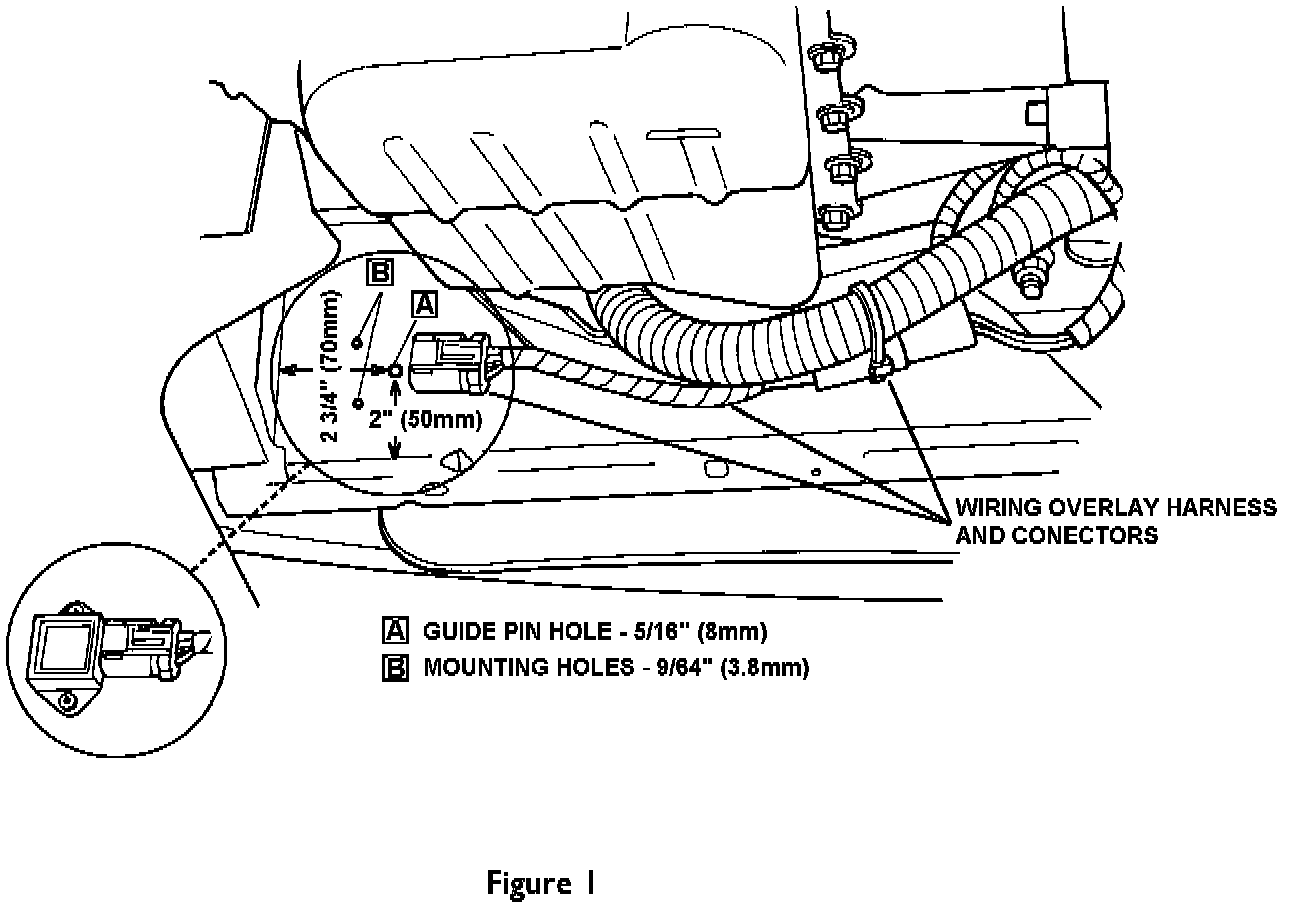 B

A

2 3/4" (70mm)

2" (50mm)

WIRING OVERLAY HARNESS AND CONECTORS

A GUIDE PIN HOLE - 5/16" (8mm)

B MOUNTING HOLES - 9/64" (3.8mm)

Figure 1