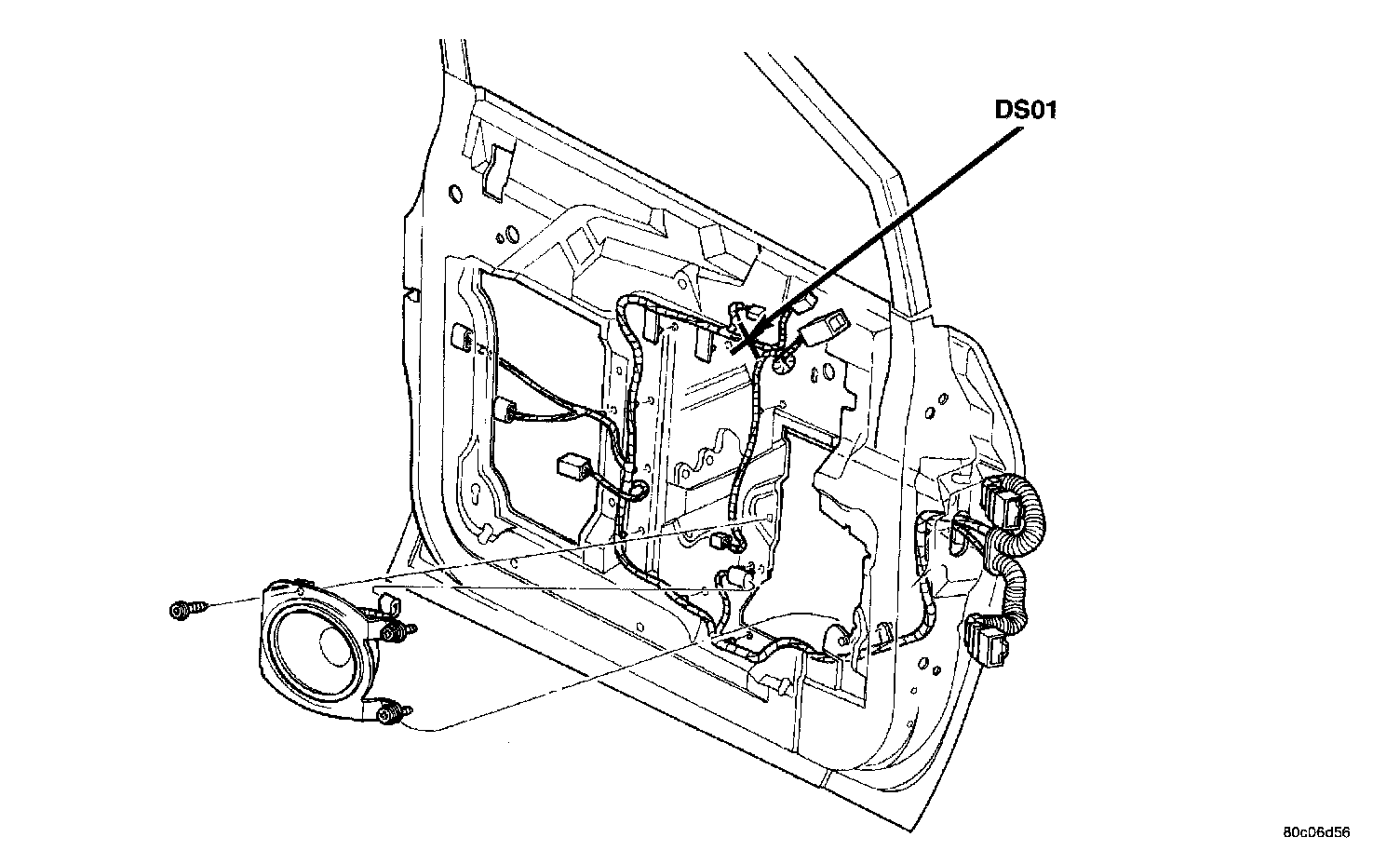 DS01

80c06d56