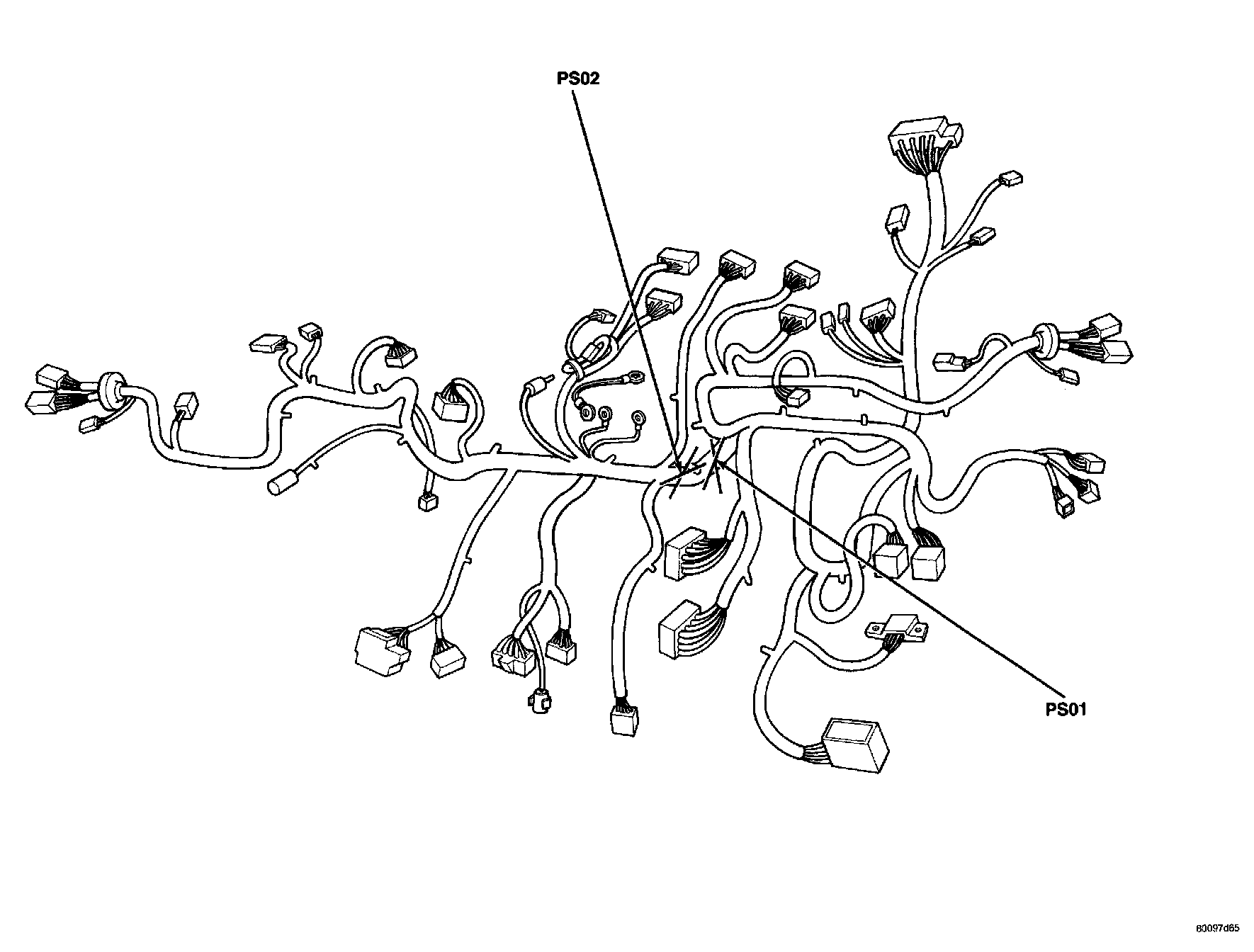 PS02

PS01

80097d65