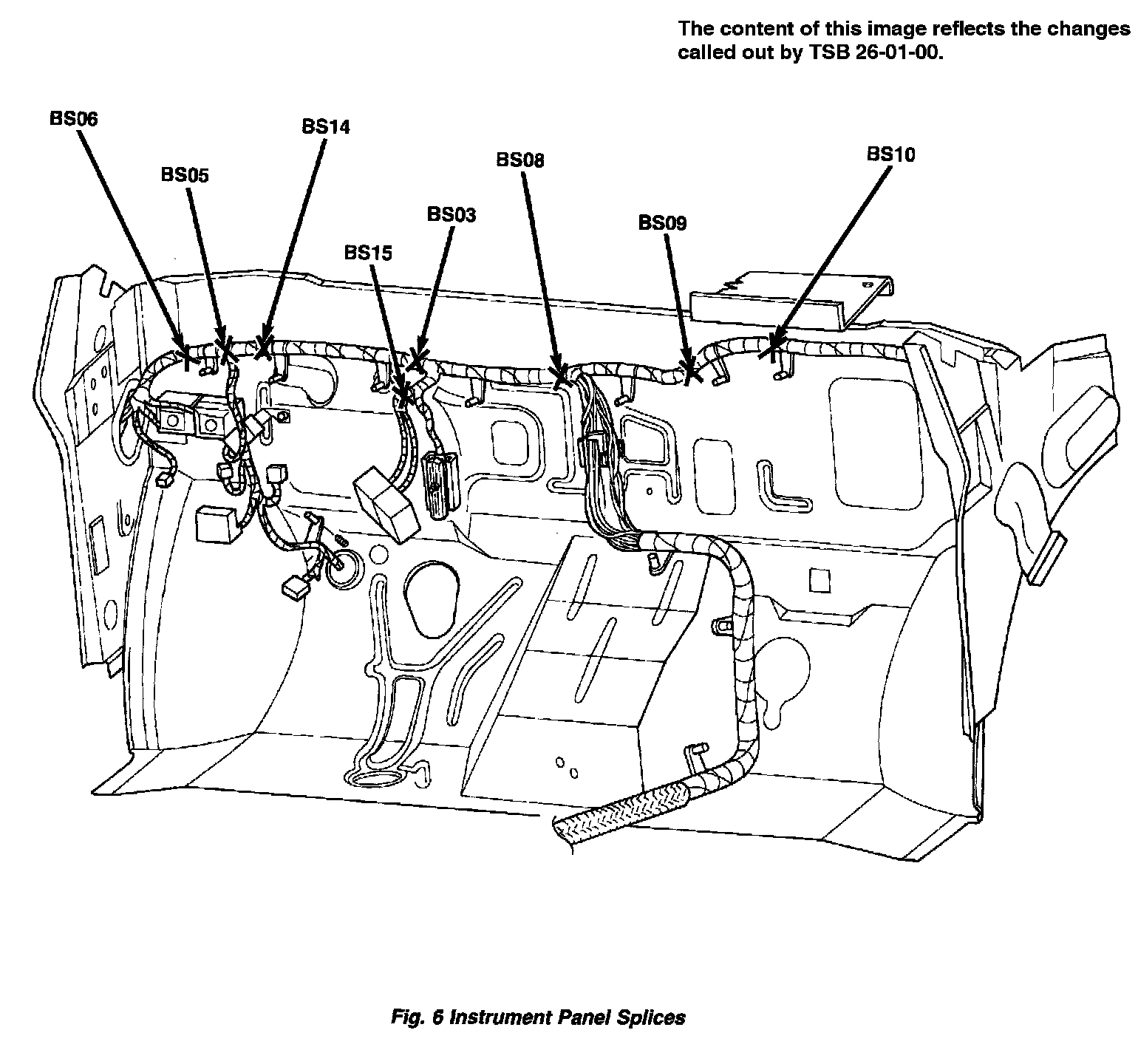 The content of this image reflects the changes called out by TSB 26-01-00.

BS06

BS05

BS14

BS15

BS03

BS08

BS09

BS10

Fig. 6 Instrument Panel Splices