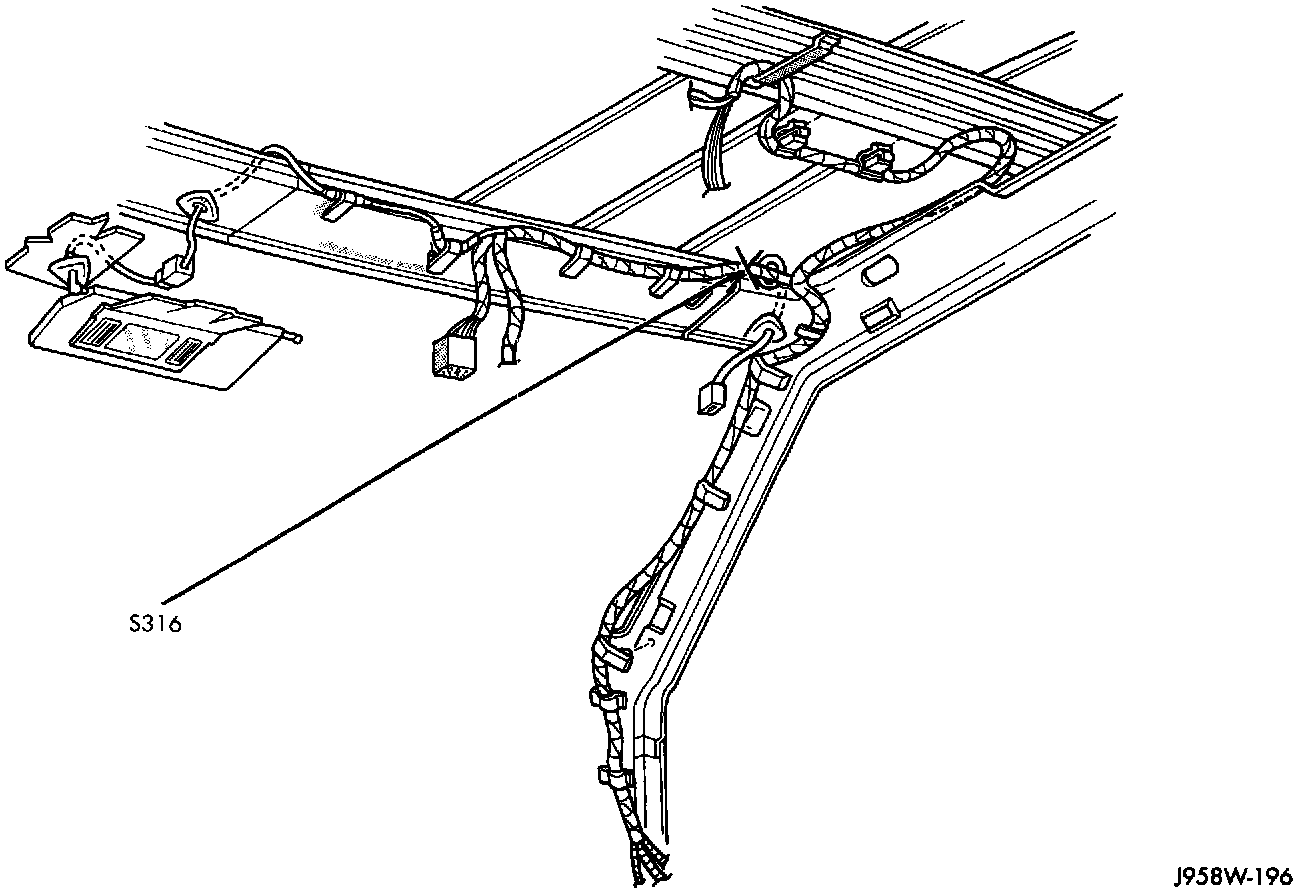 S316

J958W-196