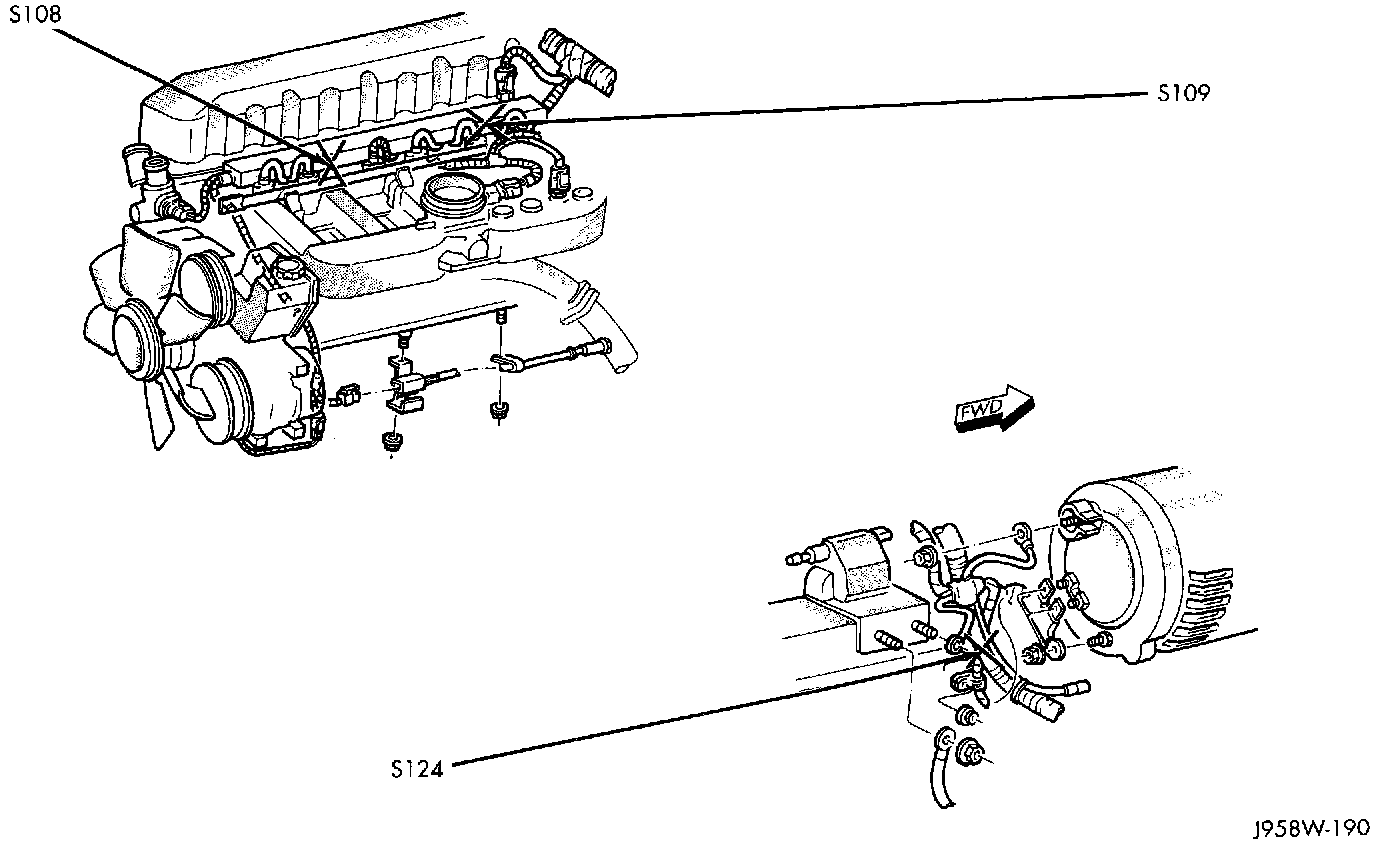 S108
S109
FWD
S124
J958W-190