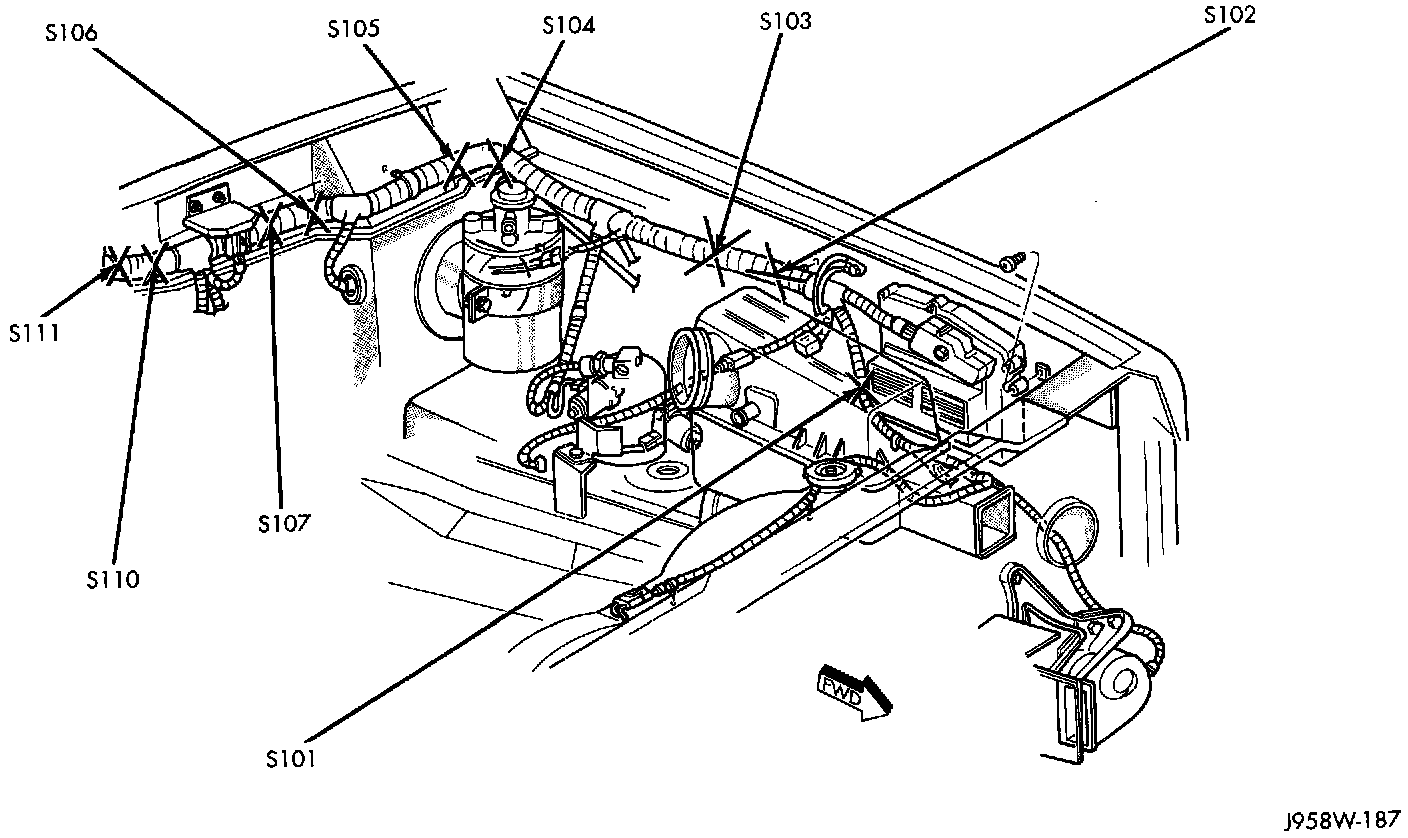 S106
S105
S104
S103
S102
S111
S107
S110
S101
FWD
J958W-187