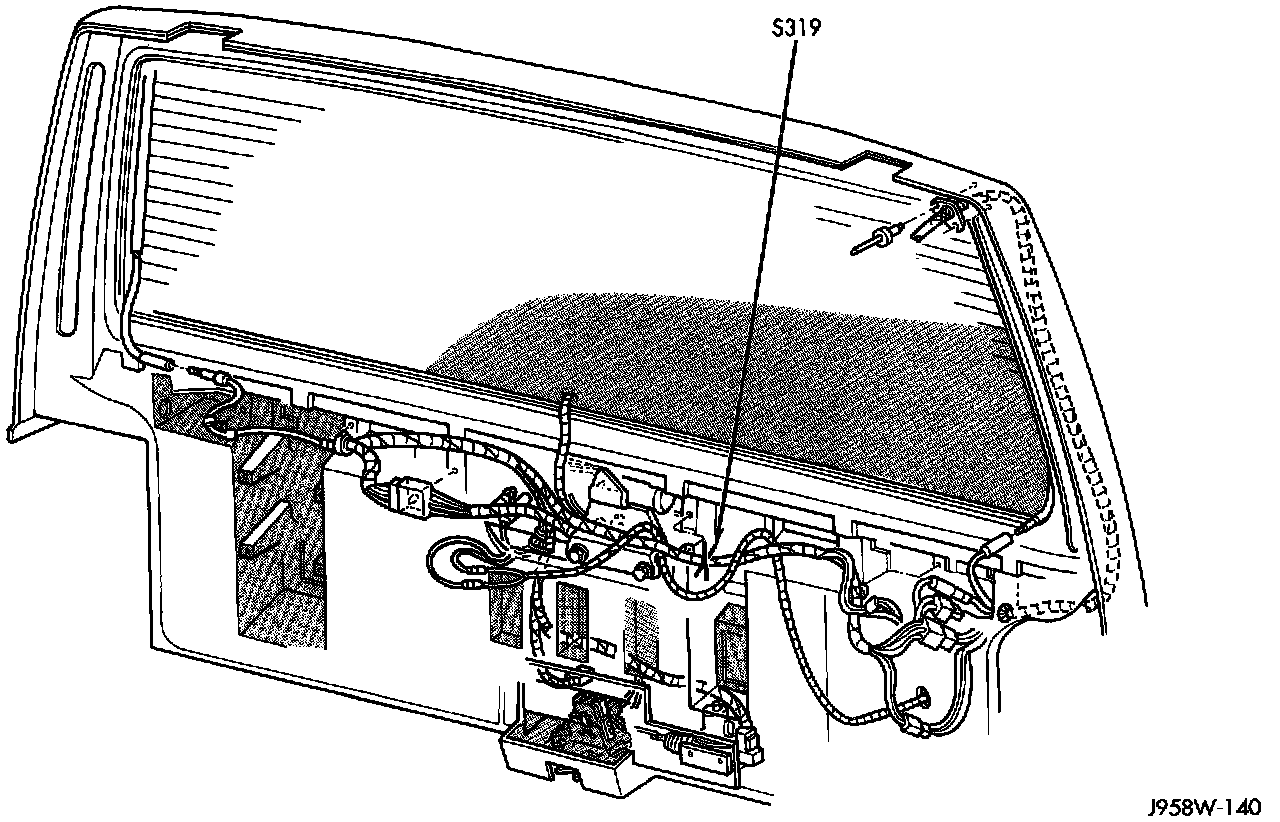 S319

J958W-140