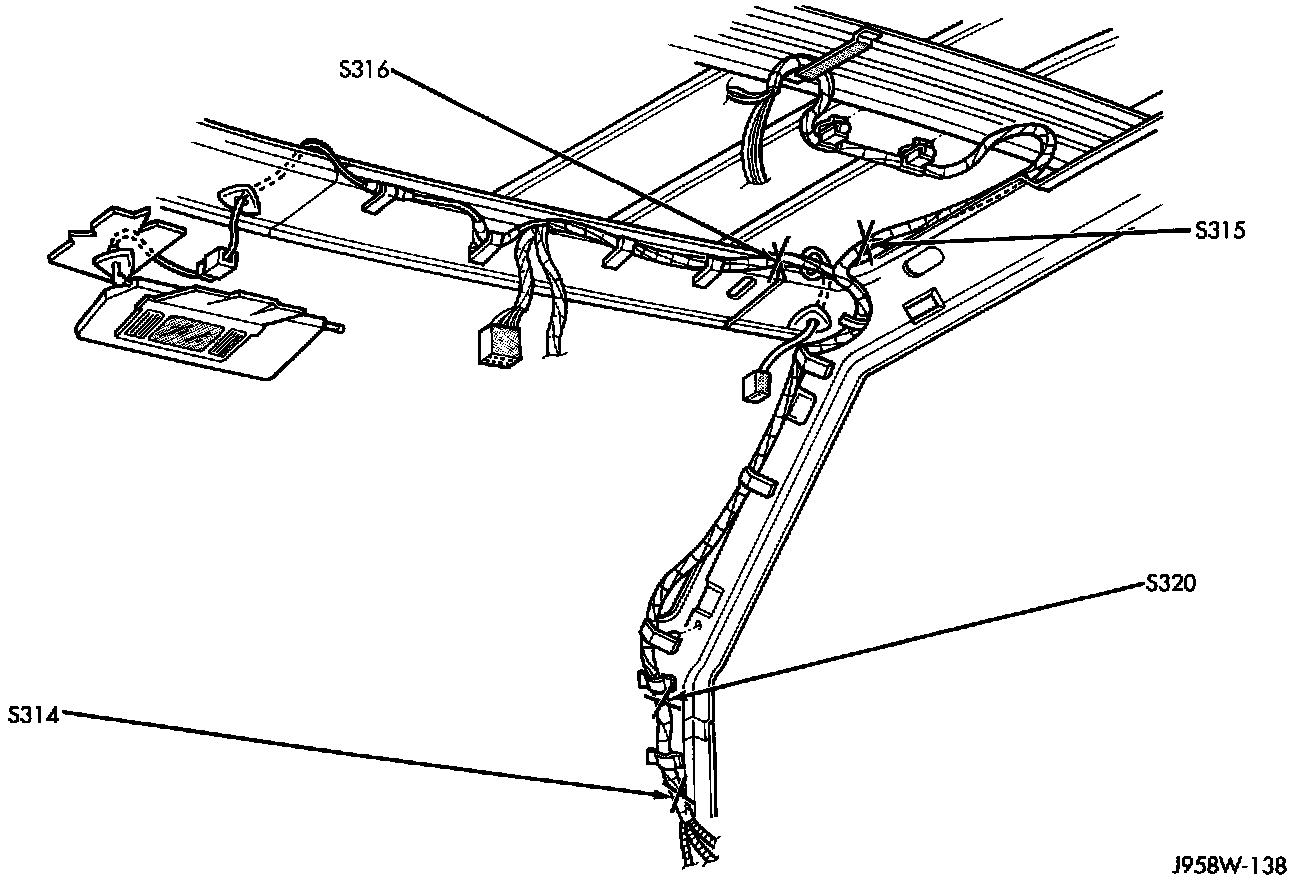 S316

S315

S320

S314

J958W-138