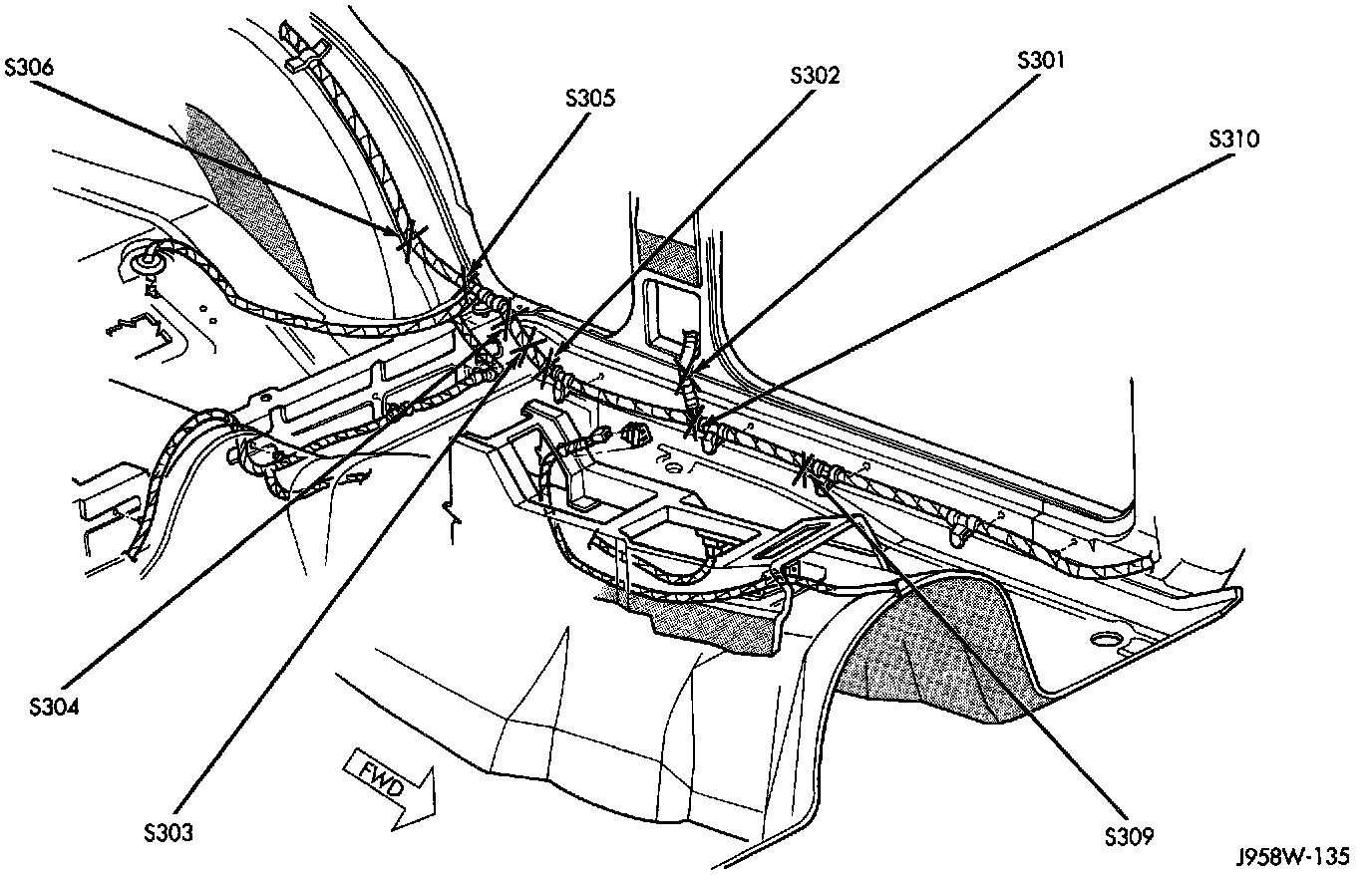 S306
S305
S302
S301
S310
S304
S303
FWD
S309
J958W-135