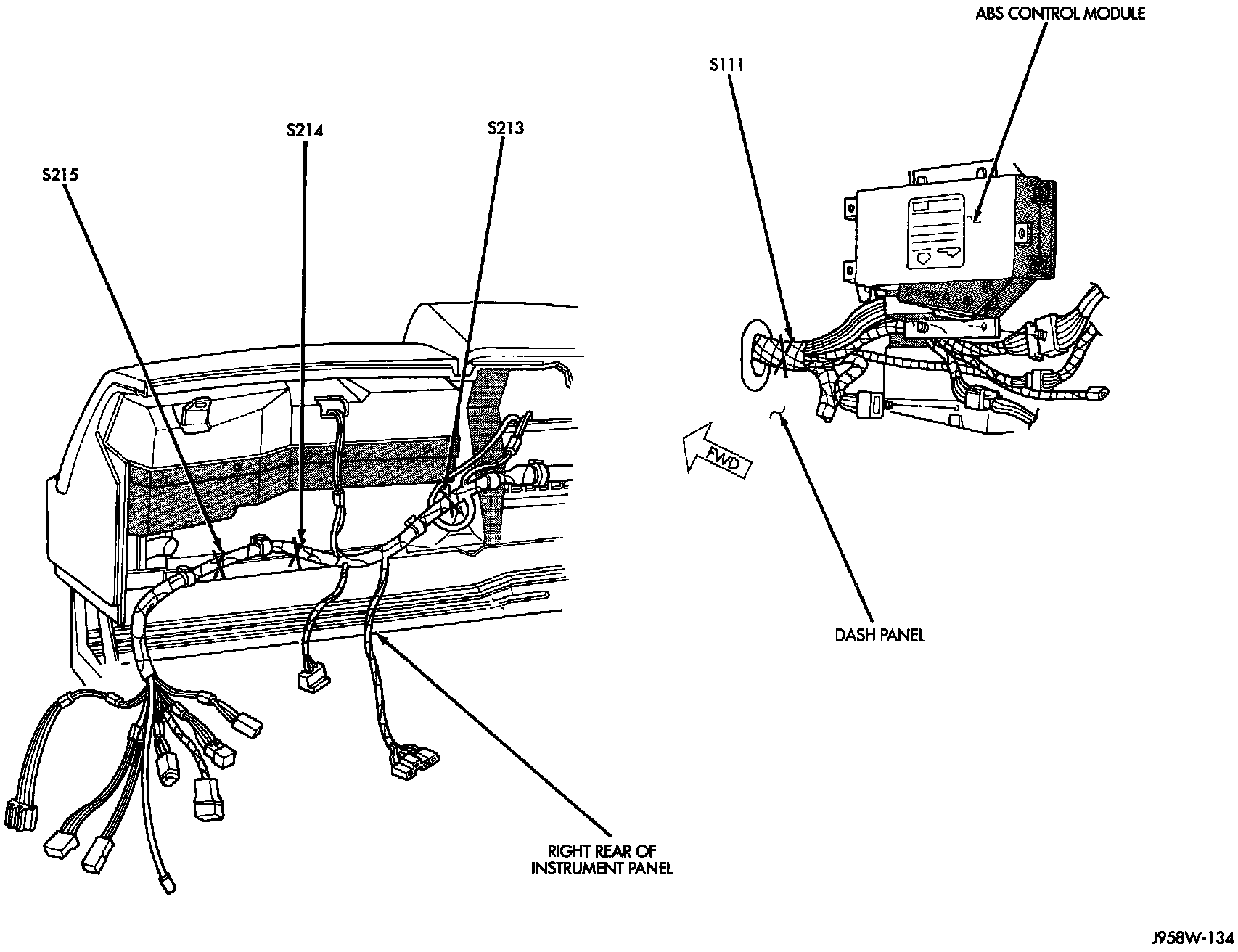 ABS CONTROL MODULE

S111

S214

S213

S215

FWD

DASH PANEL

RIGHT REAR OF INSTRUMENT PANEL

J958W-134