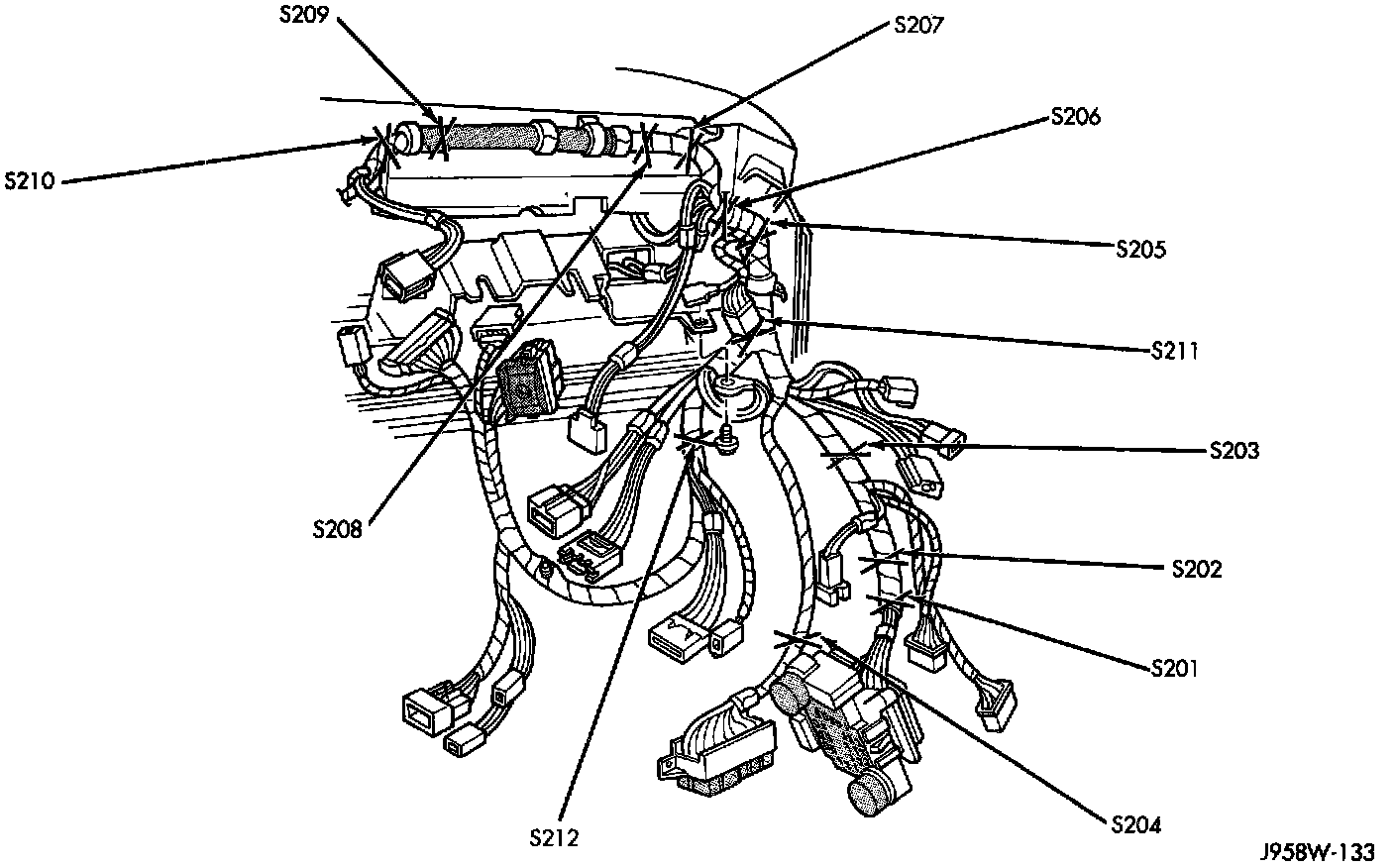 S209
S207
S206
S210
S205
S211
S203
S208
S202
S201
S212
S204
J958W-133