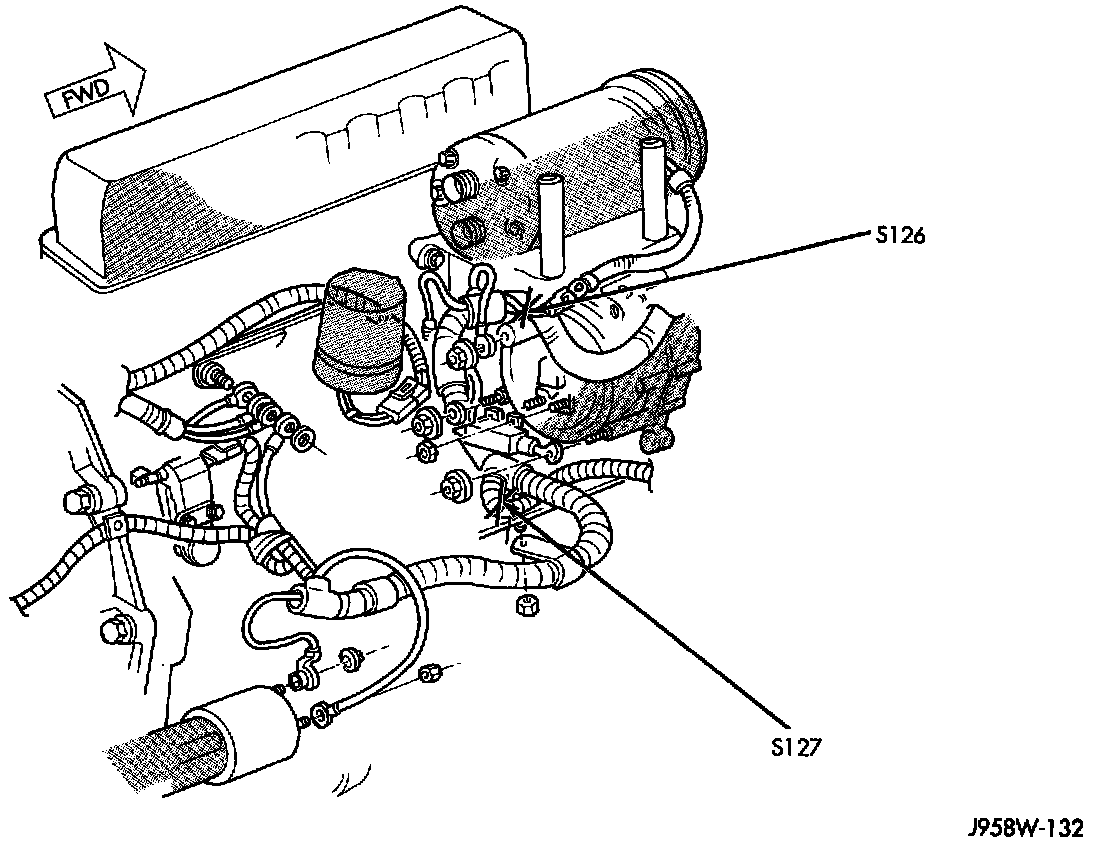 FWD

S126

S127

J958W-132