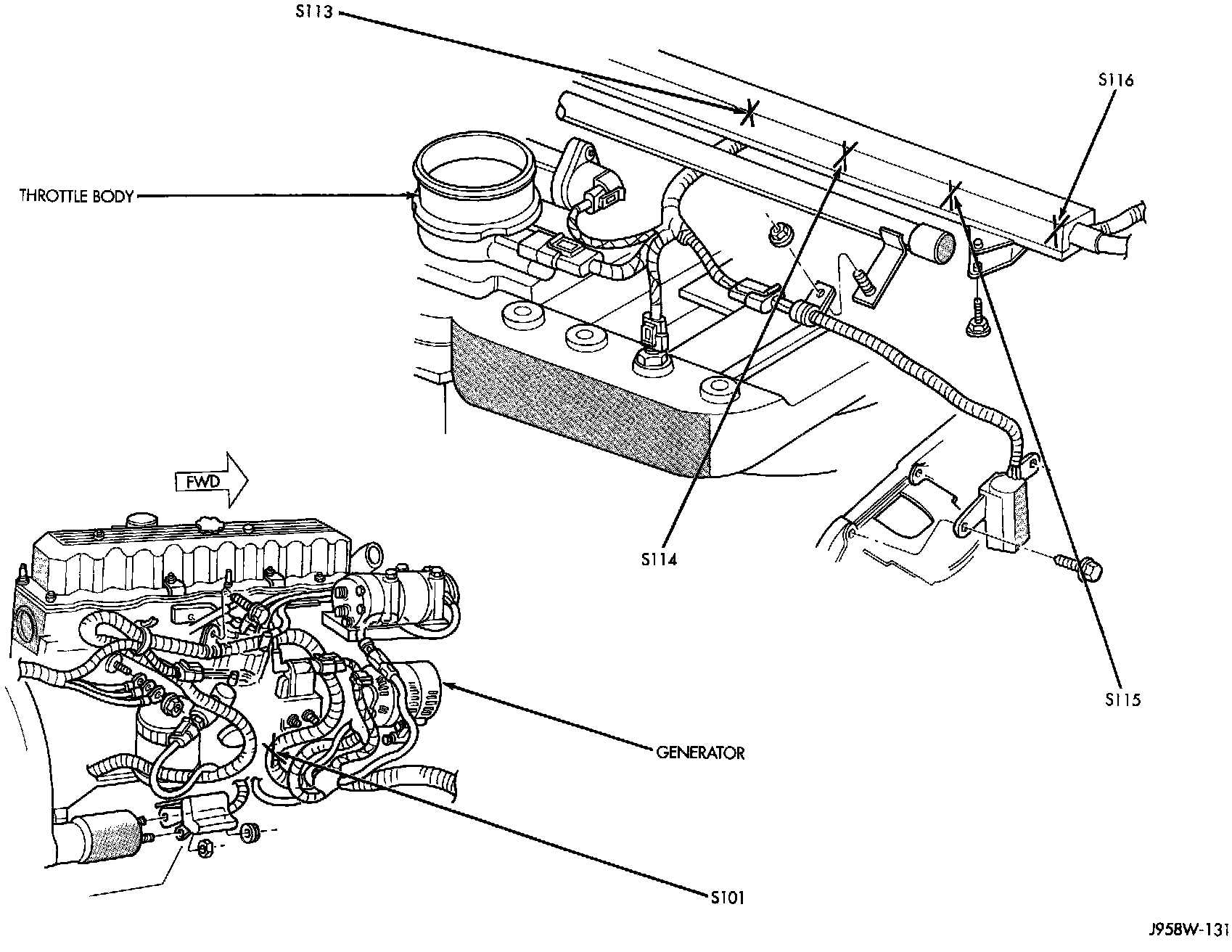 S113

S116

THROTTLE BODY

FWD

S114

S115

GENERATOR

S101

J958W-131