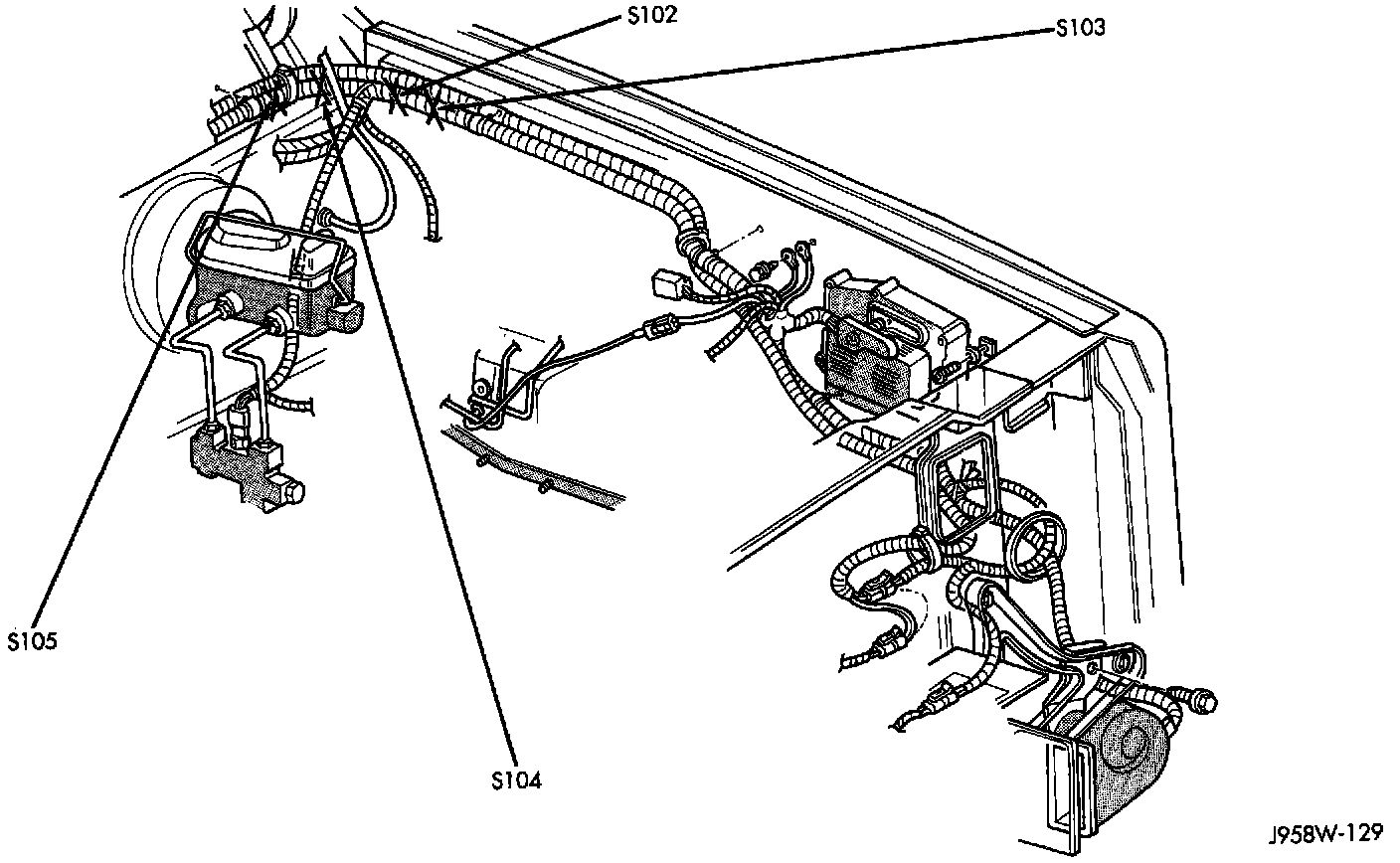 S102
S103
S105
S104
J958W-129