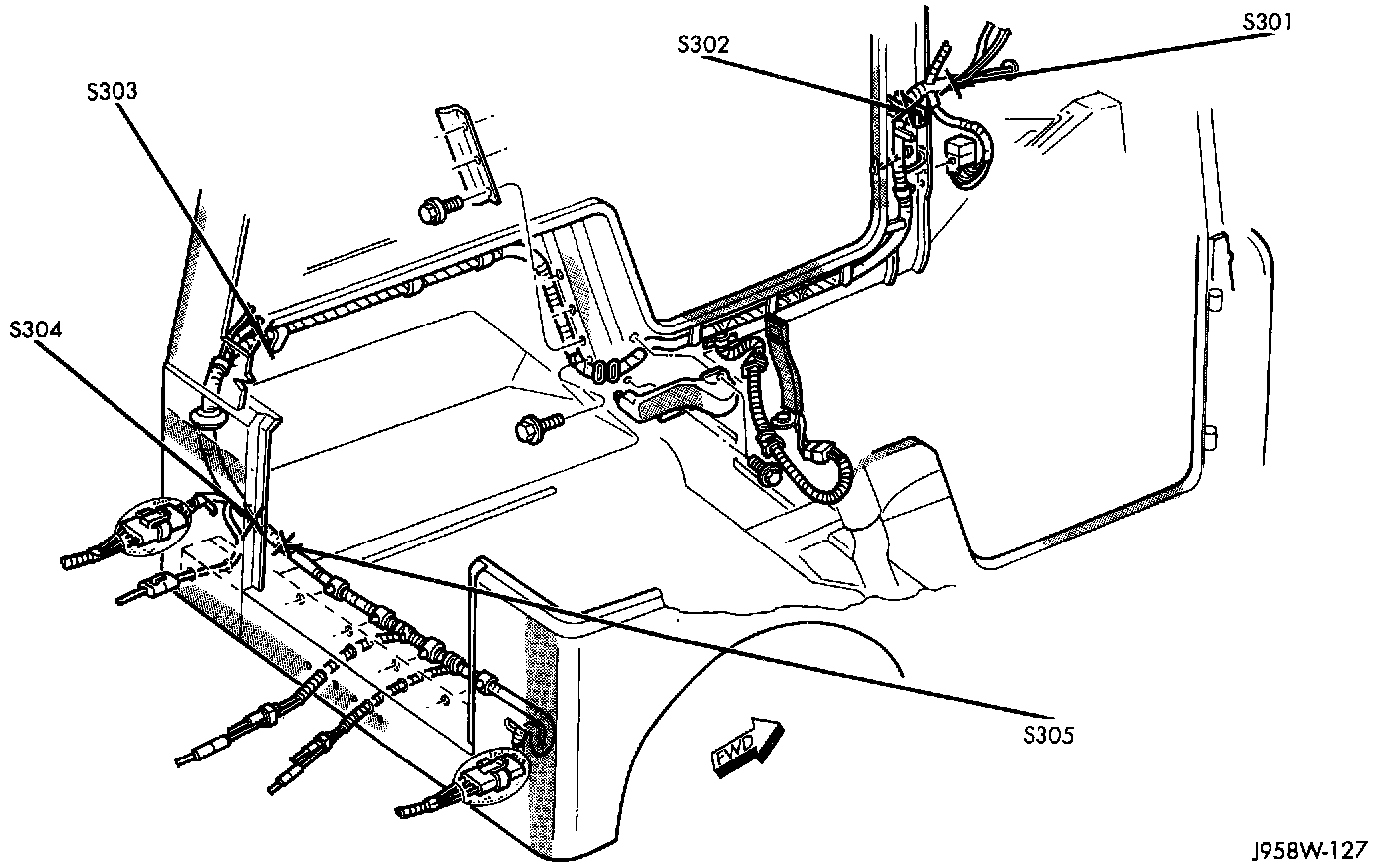 S302
S301
S303
S304
S305
FWD
J958W-127