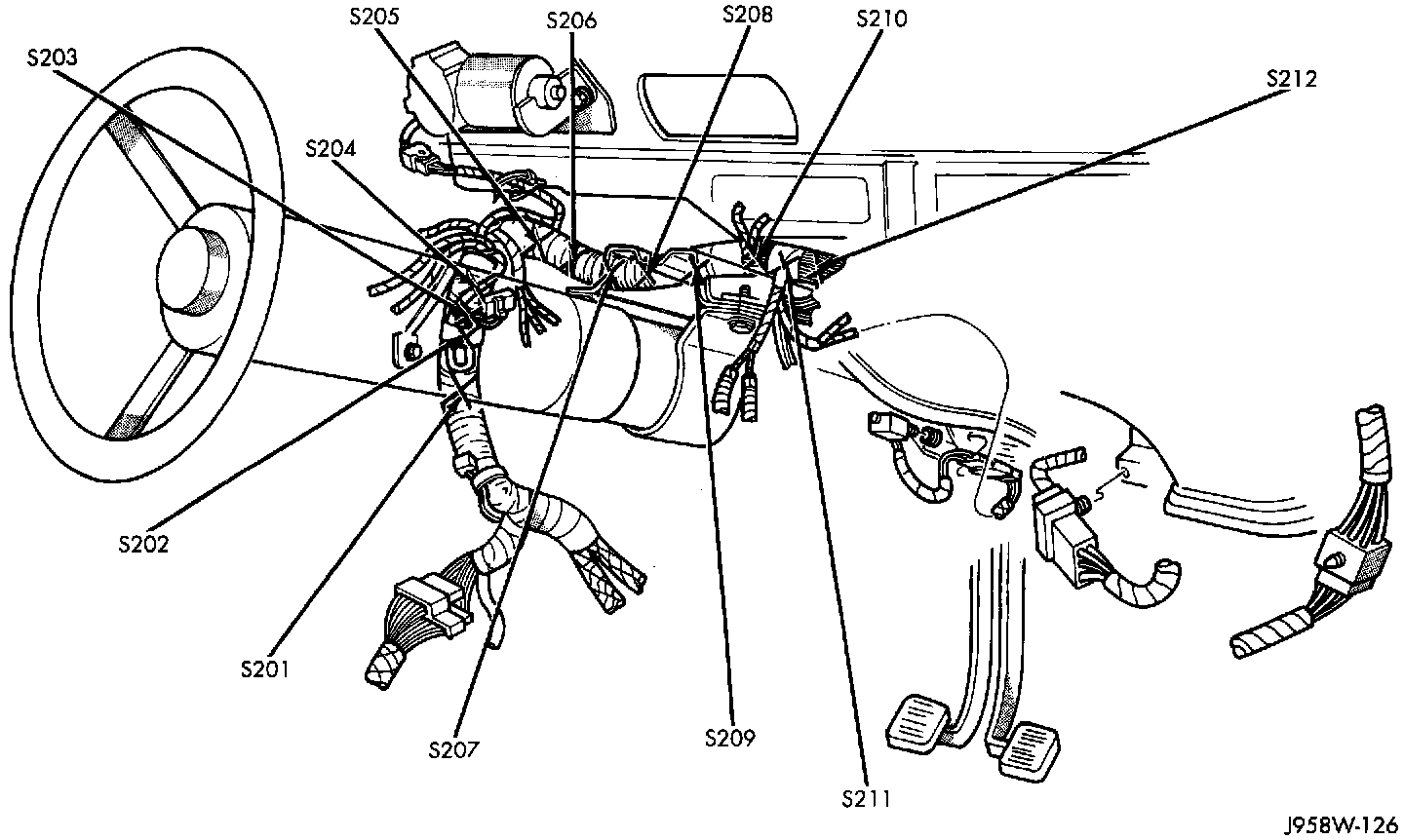 S203
S205
S206
S208
S210
S212
S204
S202
S201
S207
S209
S211
J958W-126