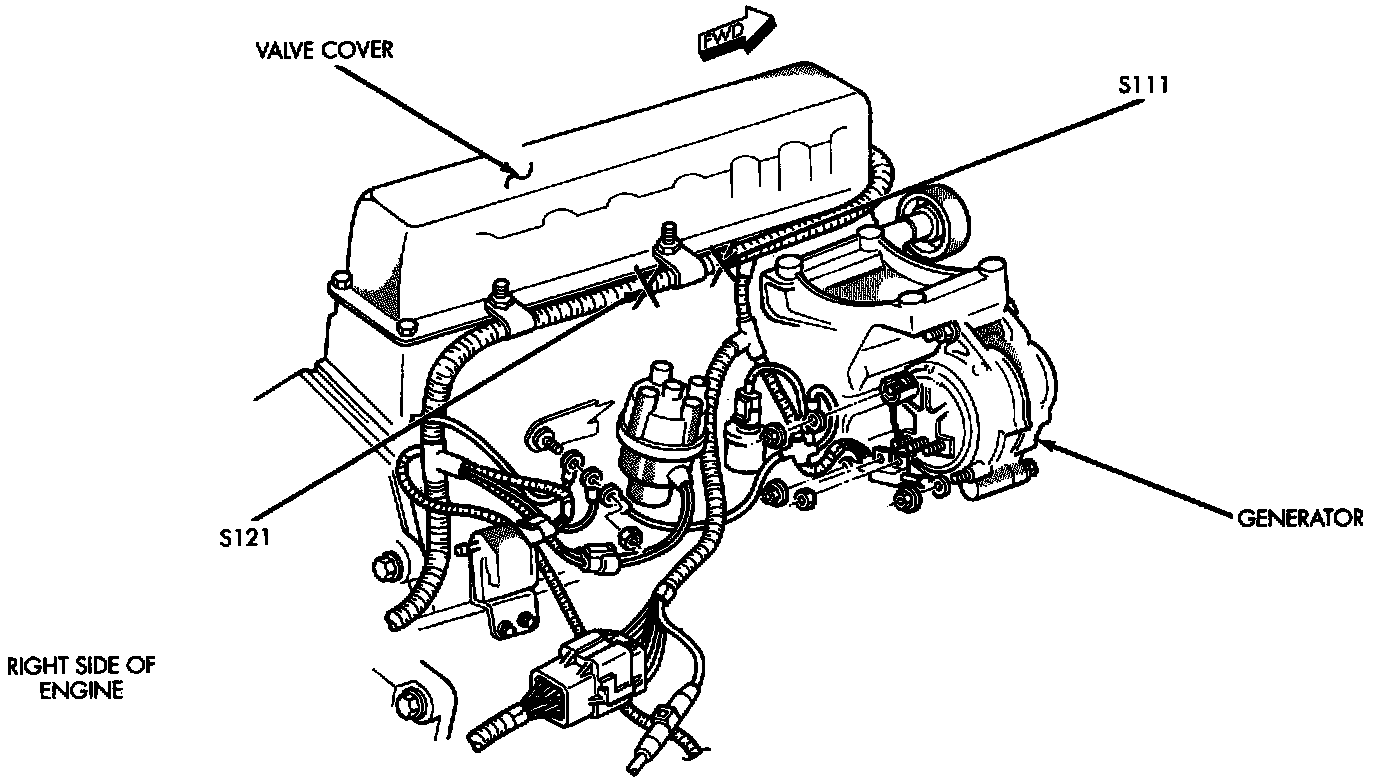 VALVE COVER

FWD

S111

S121

GENERATOR

RIGHT SIDE OF ENGINE