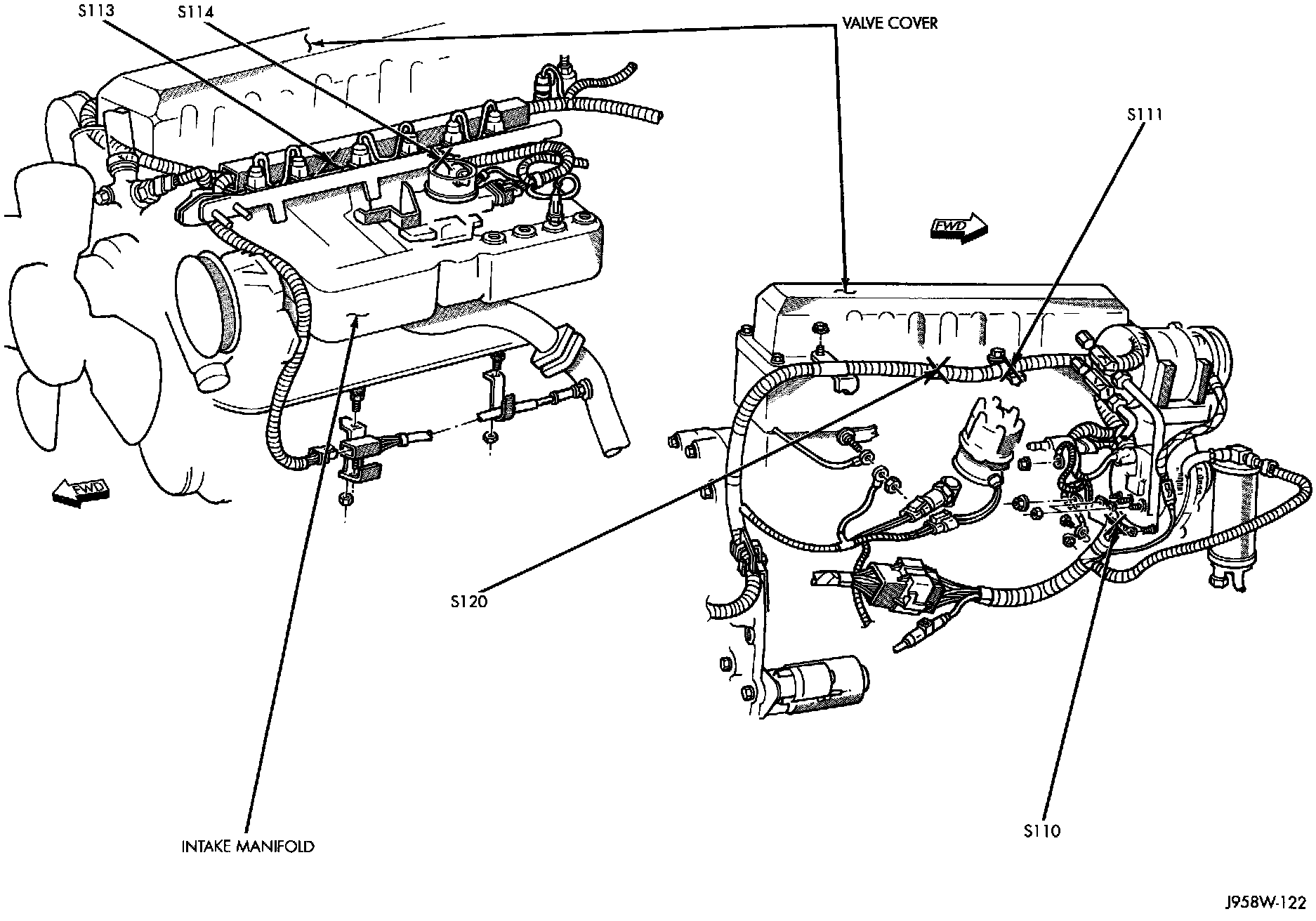 S113
S114
VALVE COVER
S111
FWD
FWD
S120
INTAKE MANIFOLD
S110
J958W-122