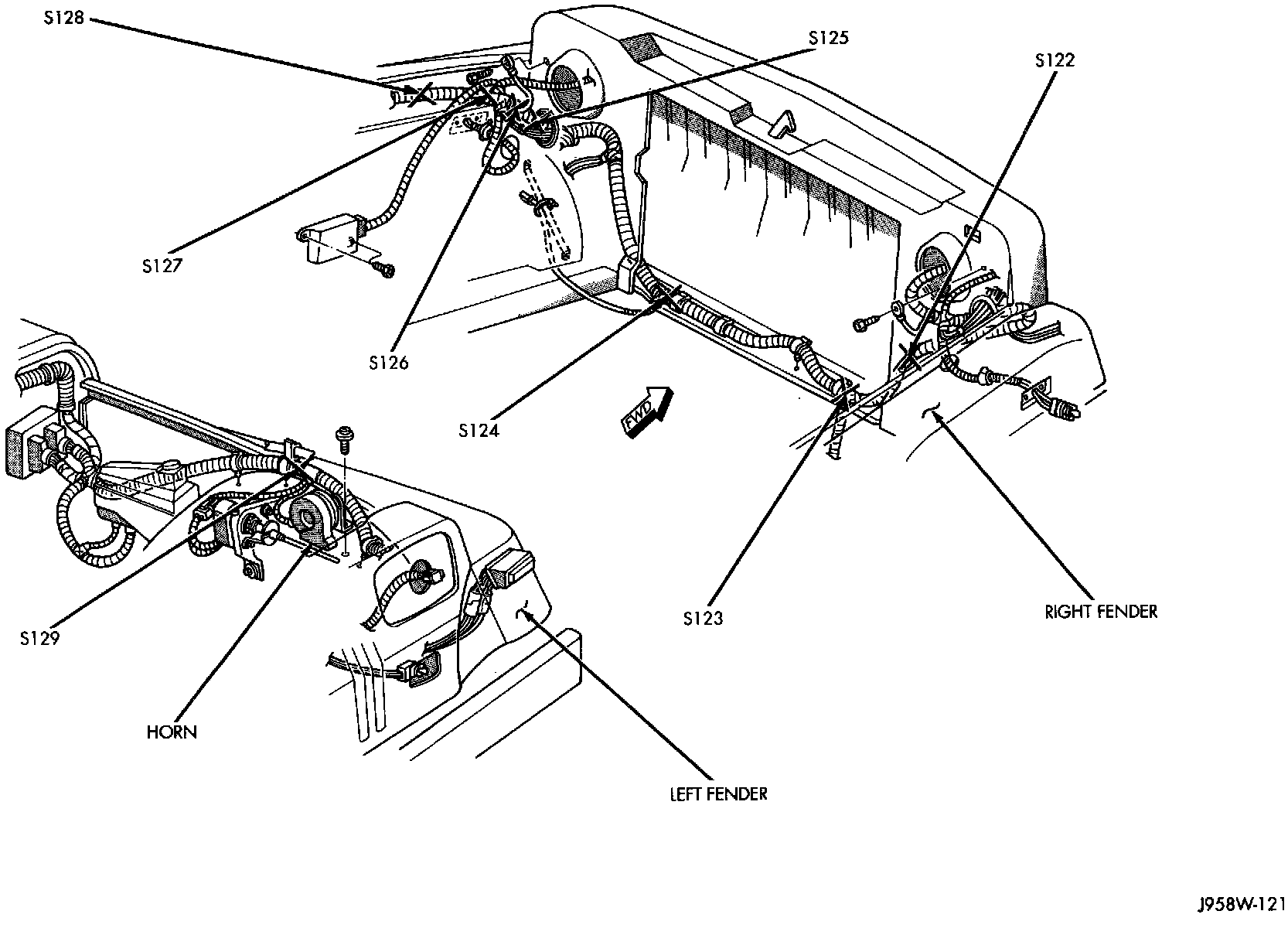 S128

S125

S122

S127

S126

S124

FWD

S129

S123

RIGHT FENDER

HORN

LEFT FENDER

J958W-121