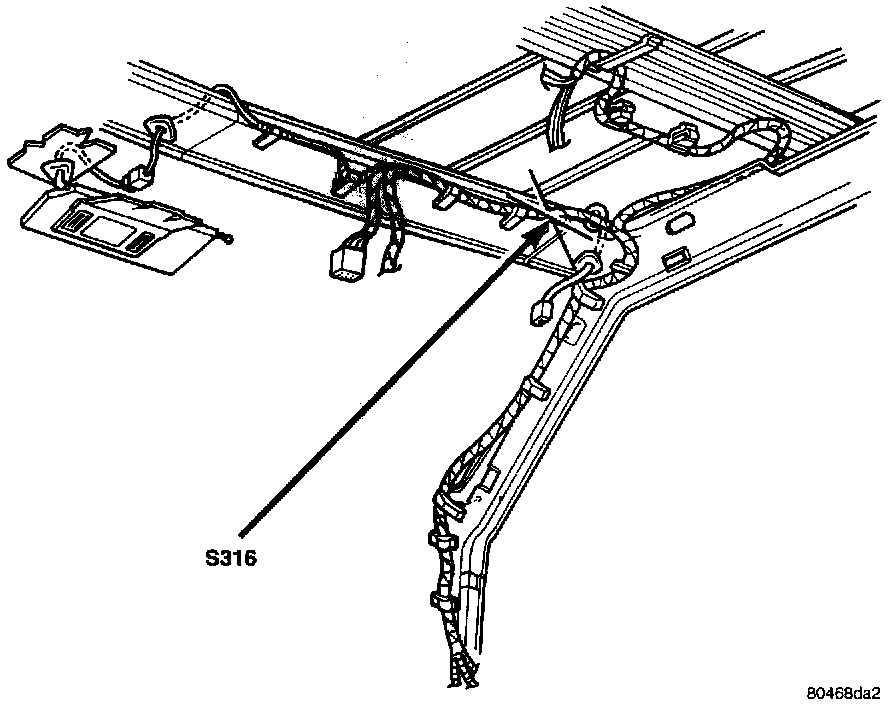 S316

80468da2