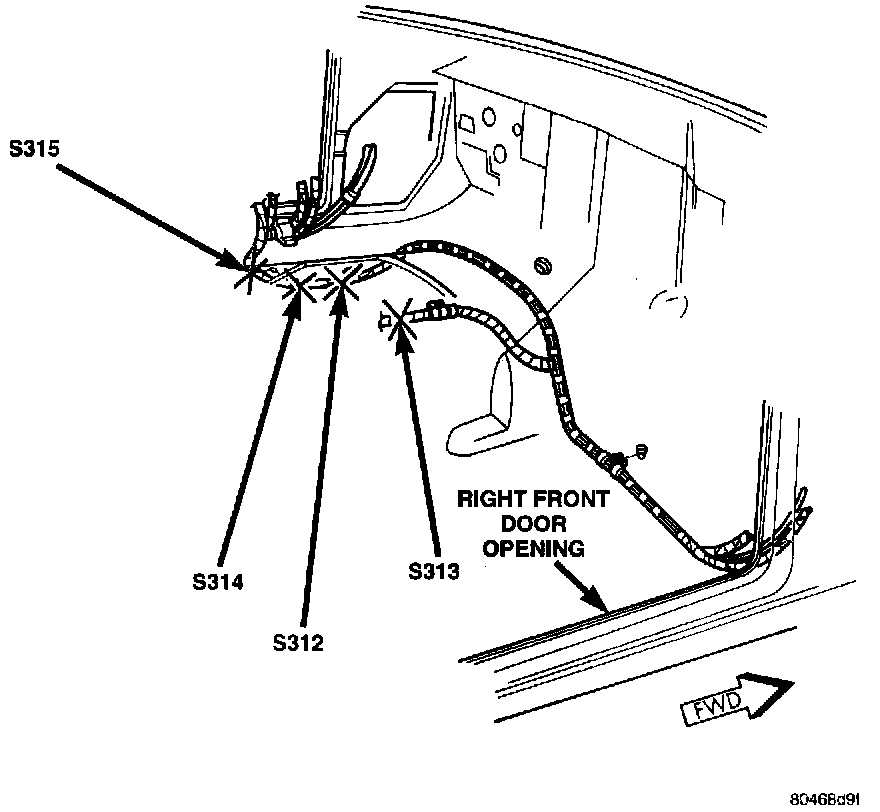 S315

RIGHT FRONT DOOR OPENING

S314

S313

S312

FWD

80468d91