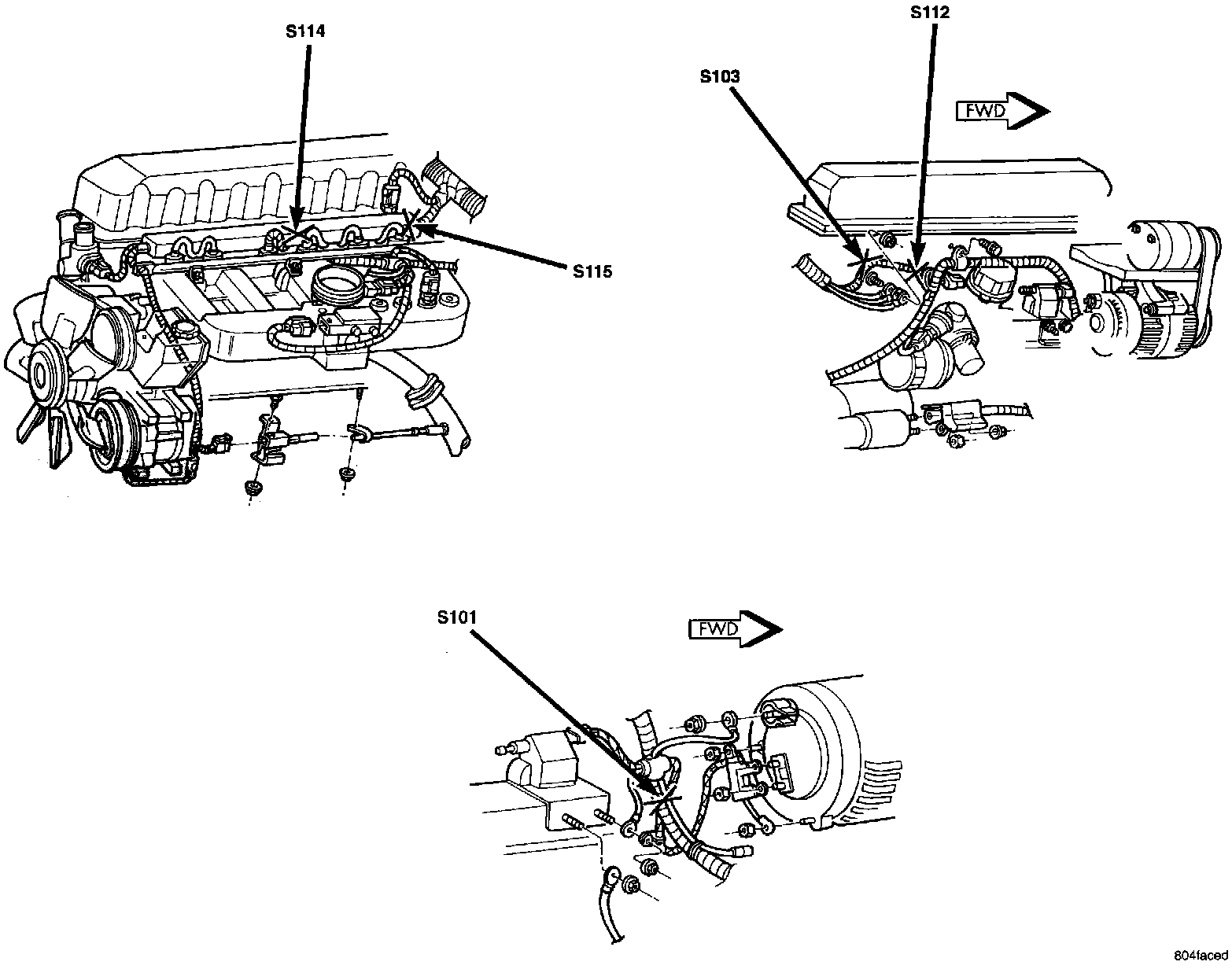 S114

S115

S112

S103

FWD

S101

FWD

804faced