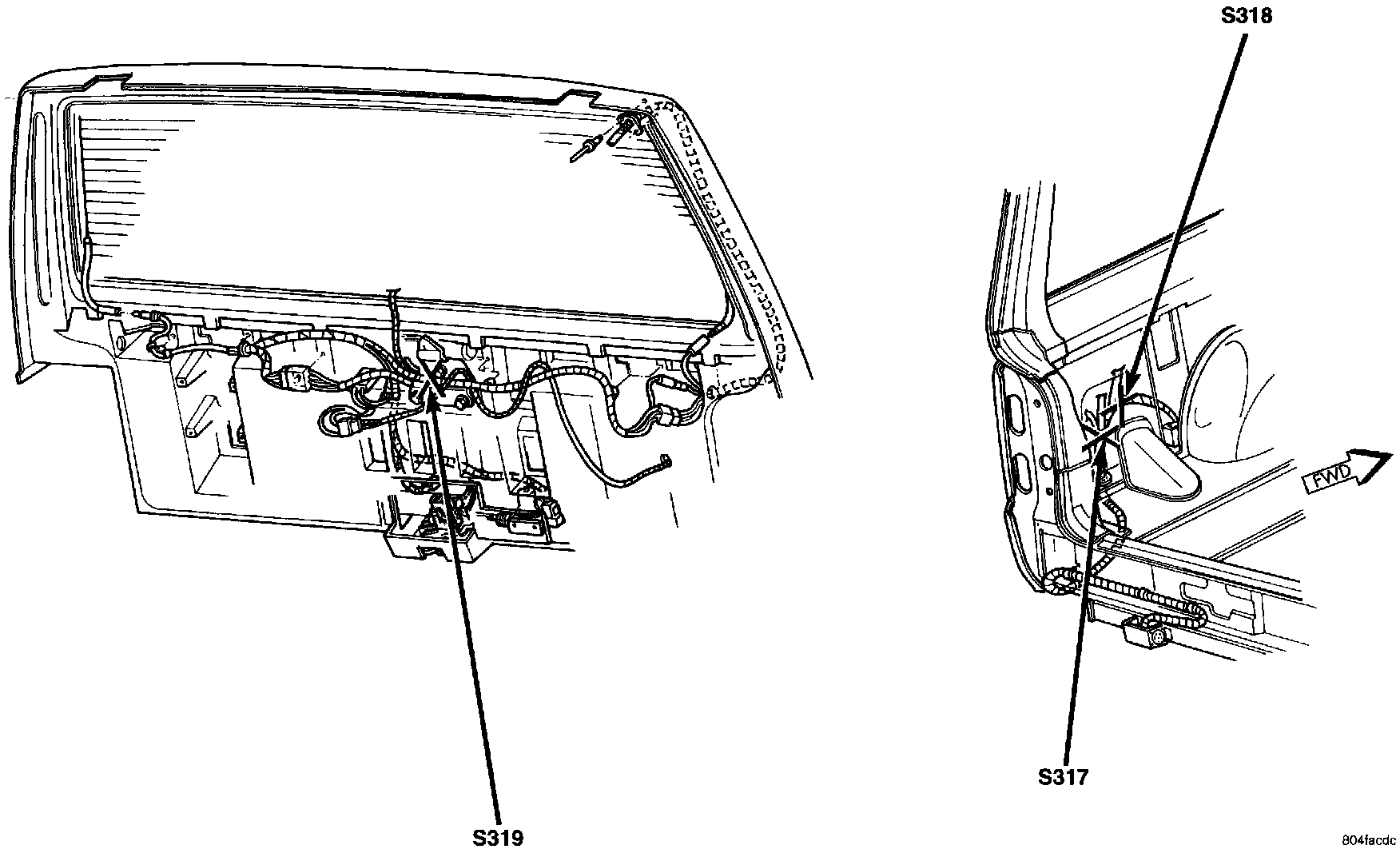 S318

FWD

S317

S319

804facdc