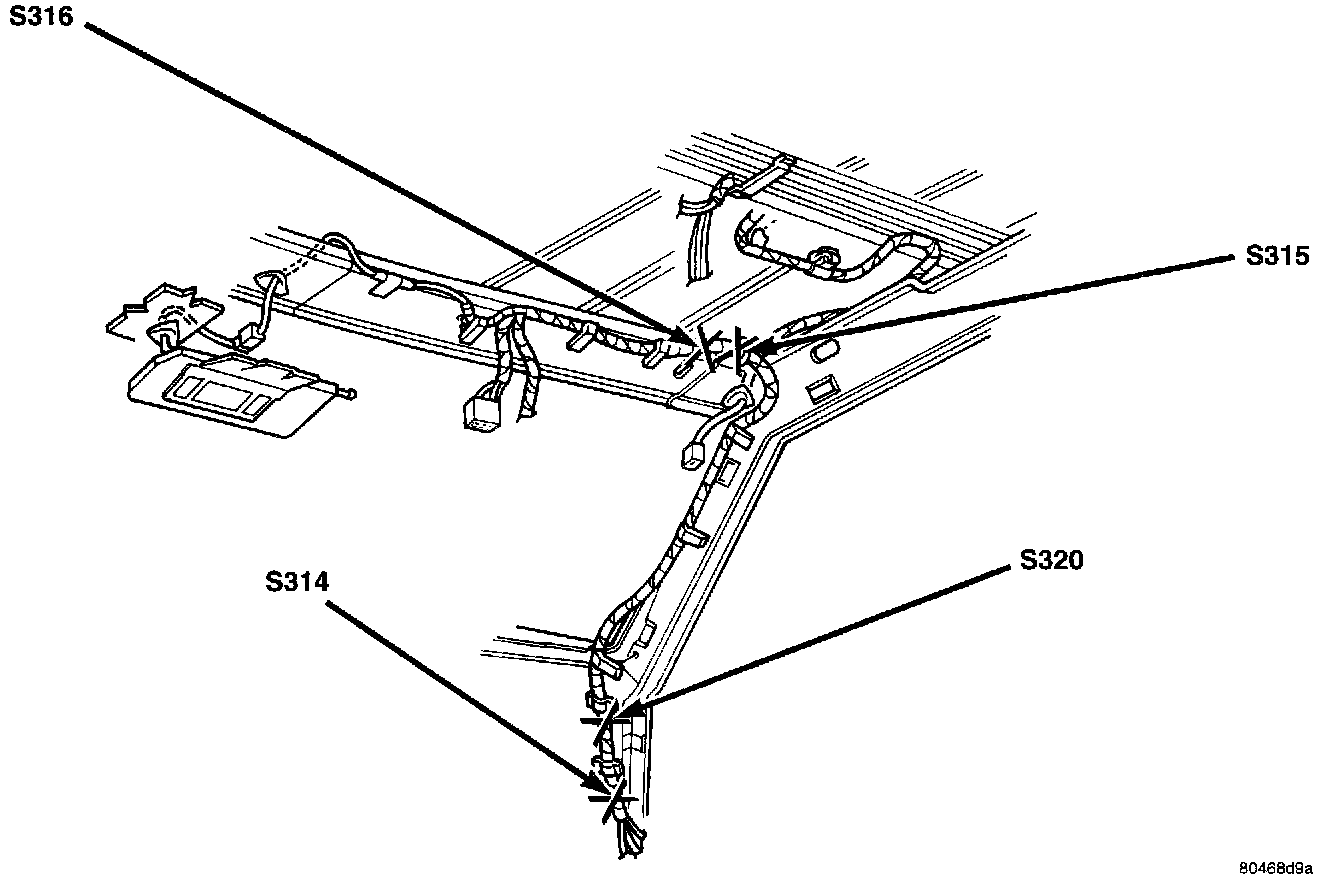 S316

S315

S320

S314

80468d9a