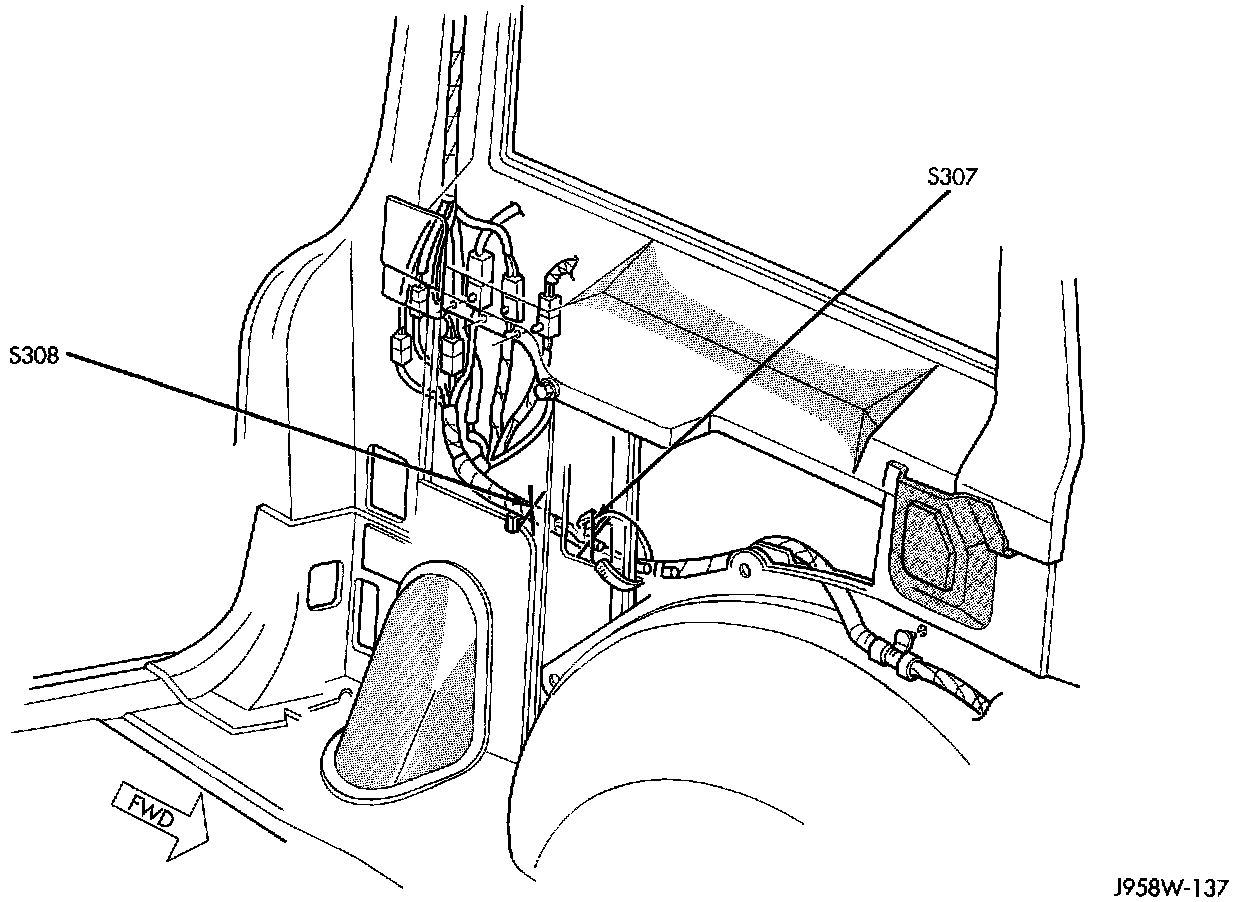 S307
S308
FWD
J958W-137