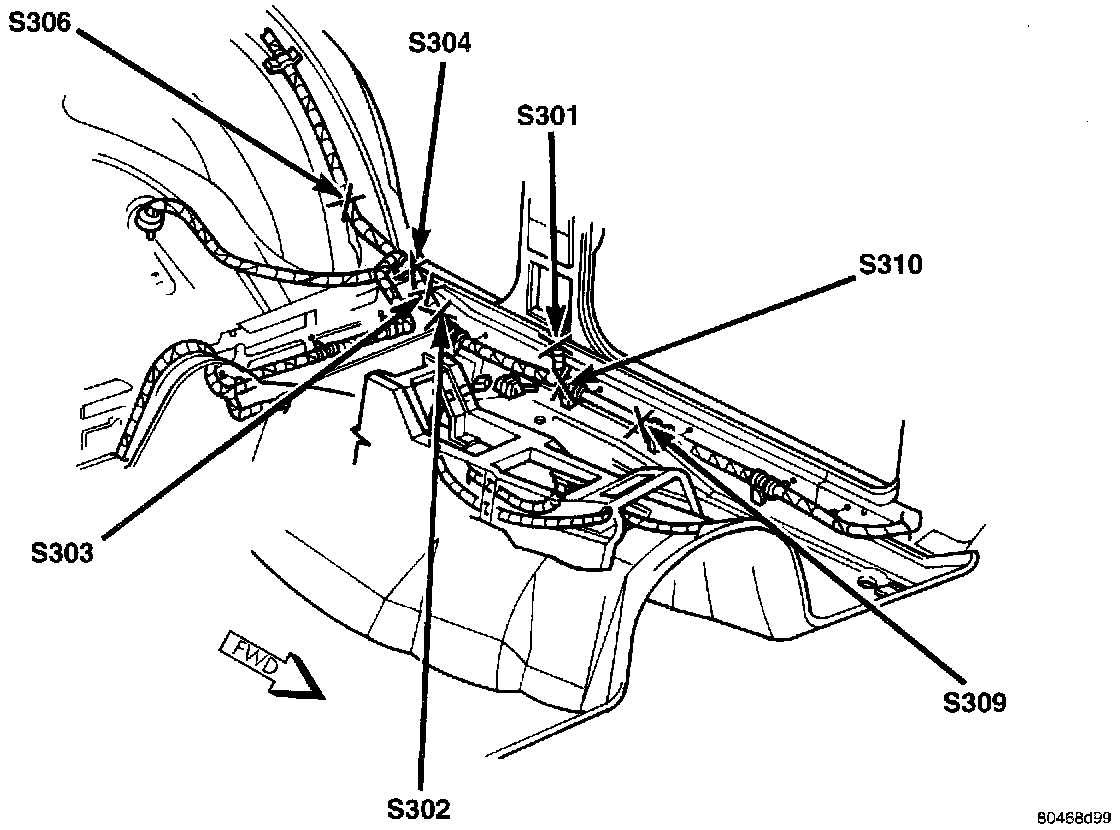 S306
S304
S301
S310
S303
FWD
S309
S302
80468d99