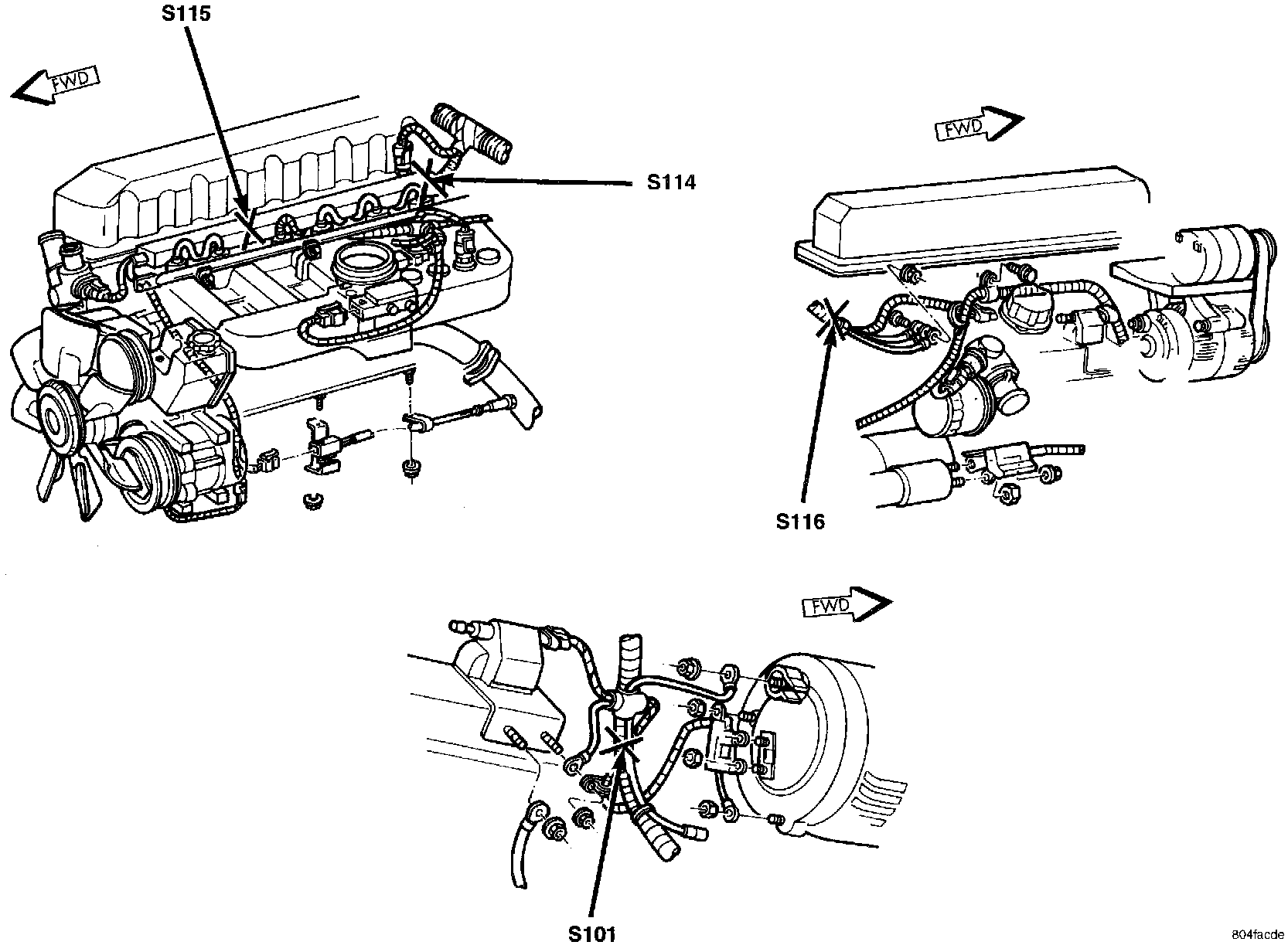 S115

FWD

S114

FWD

S116

FWD

S101

804facde