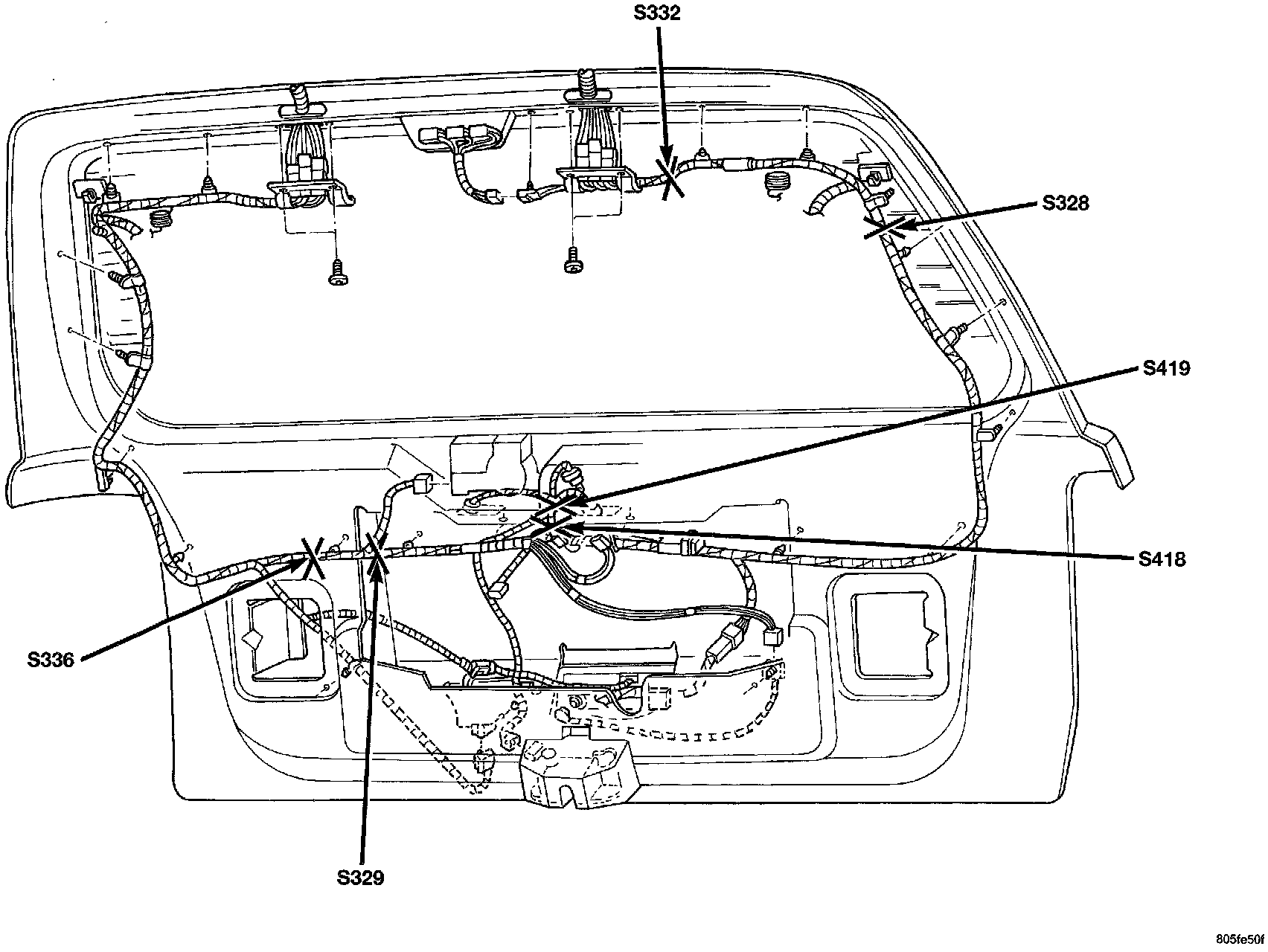 S332
S328
S419
S418
S336
S329
805fe50f