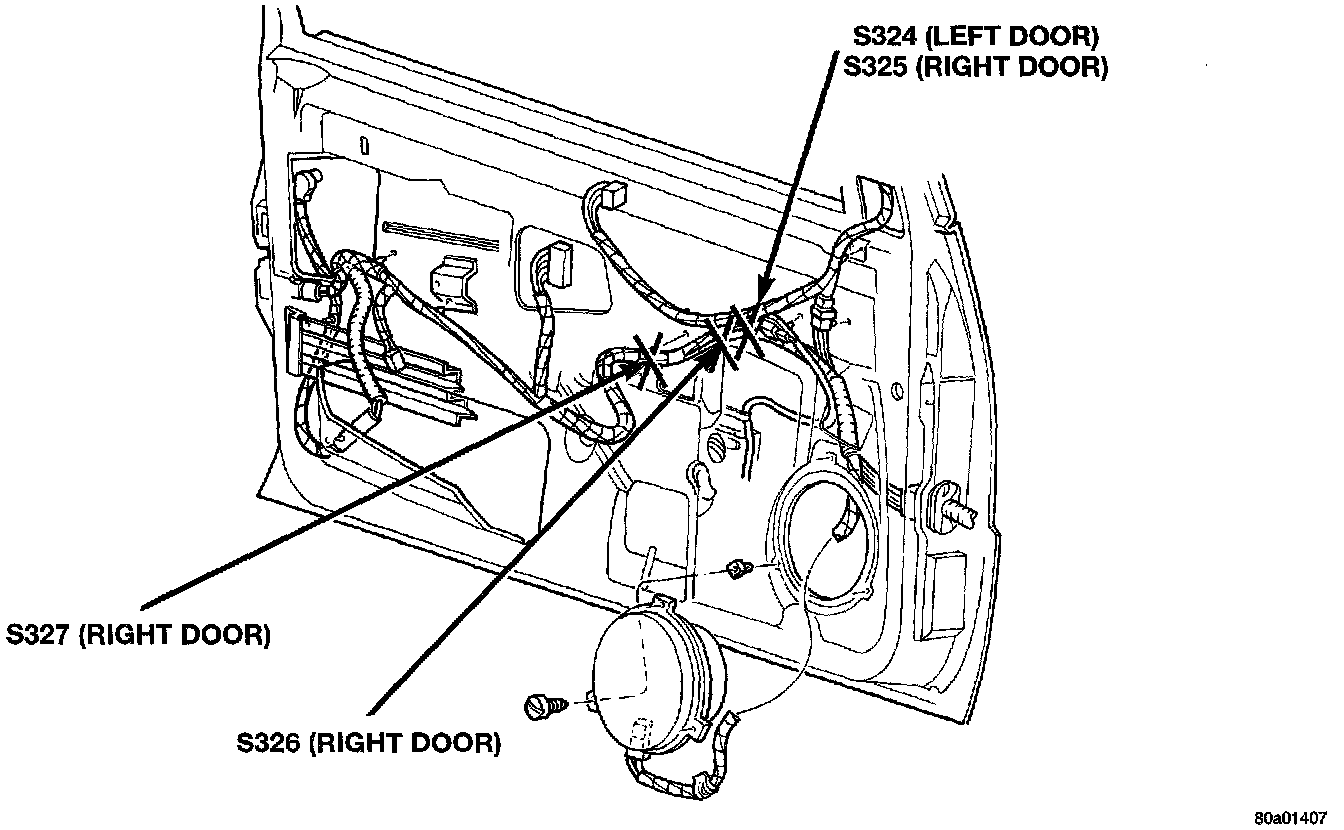 S324 (LEFT DOOR)
S325 (RIGHT DOOR)

S327 (RIGHT DOOR)

S326 (RIGHT DOOR)

80a01407