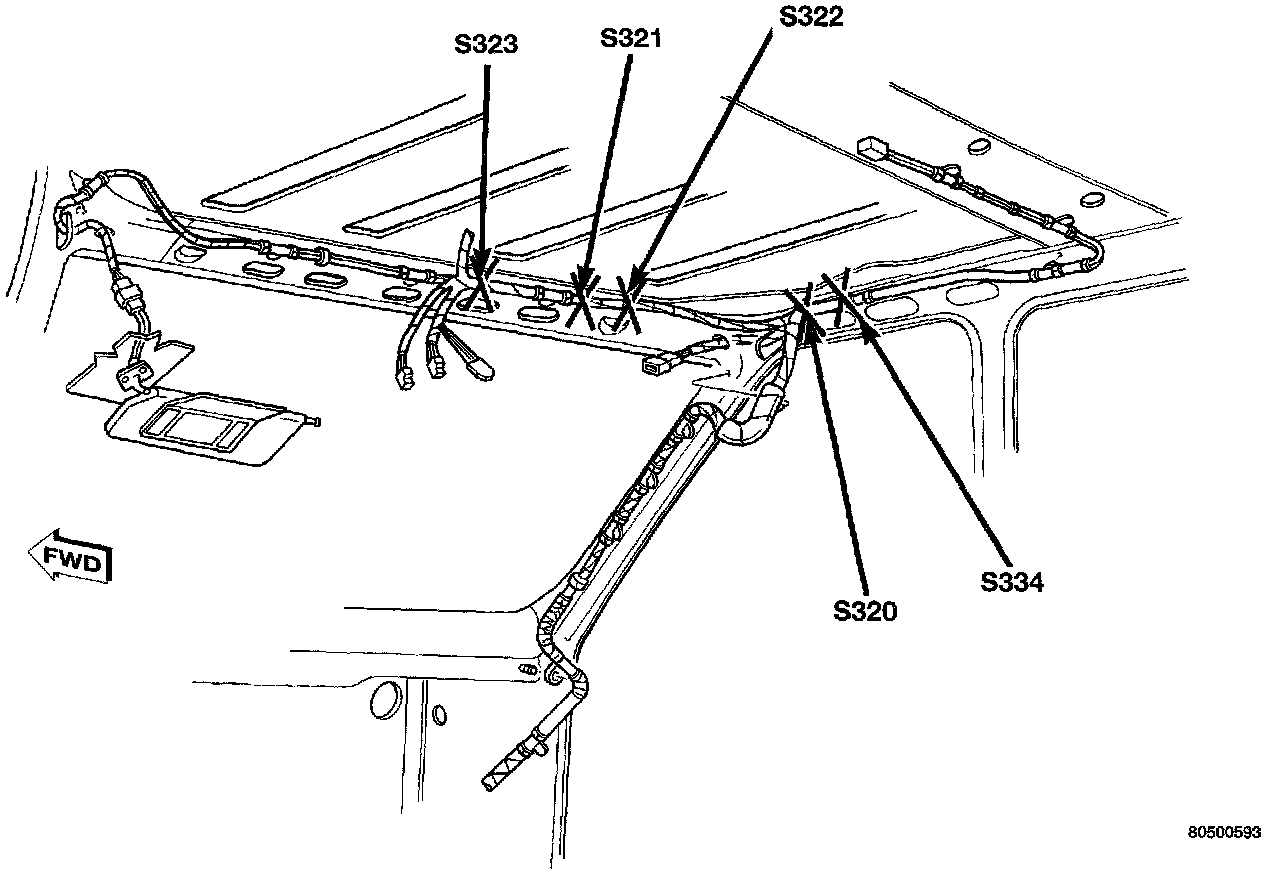 S323
S321
S322
FWD
S320
S334
80500593