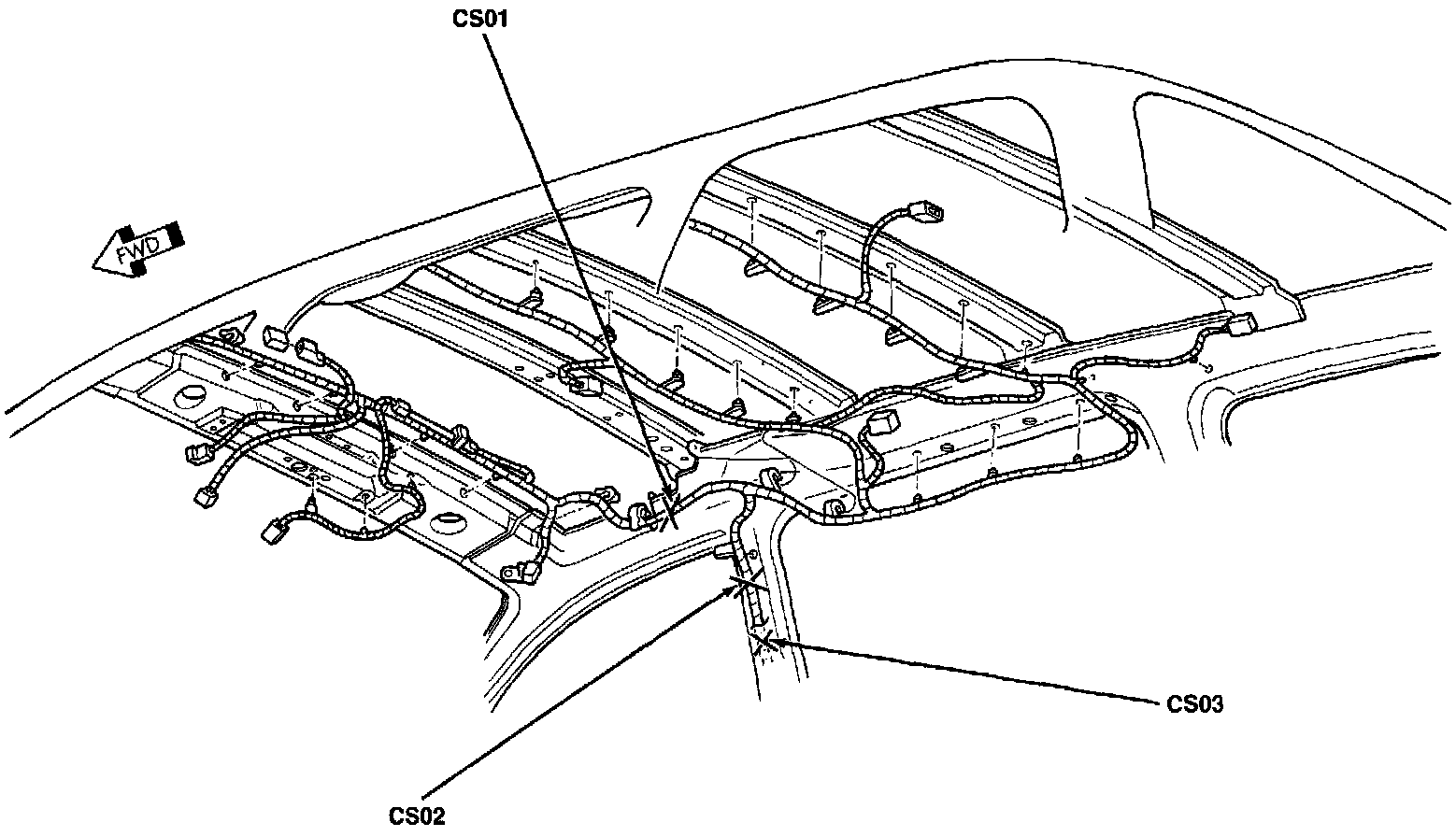 CS01

FWD

CS03

CS02