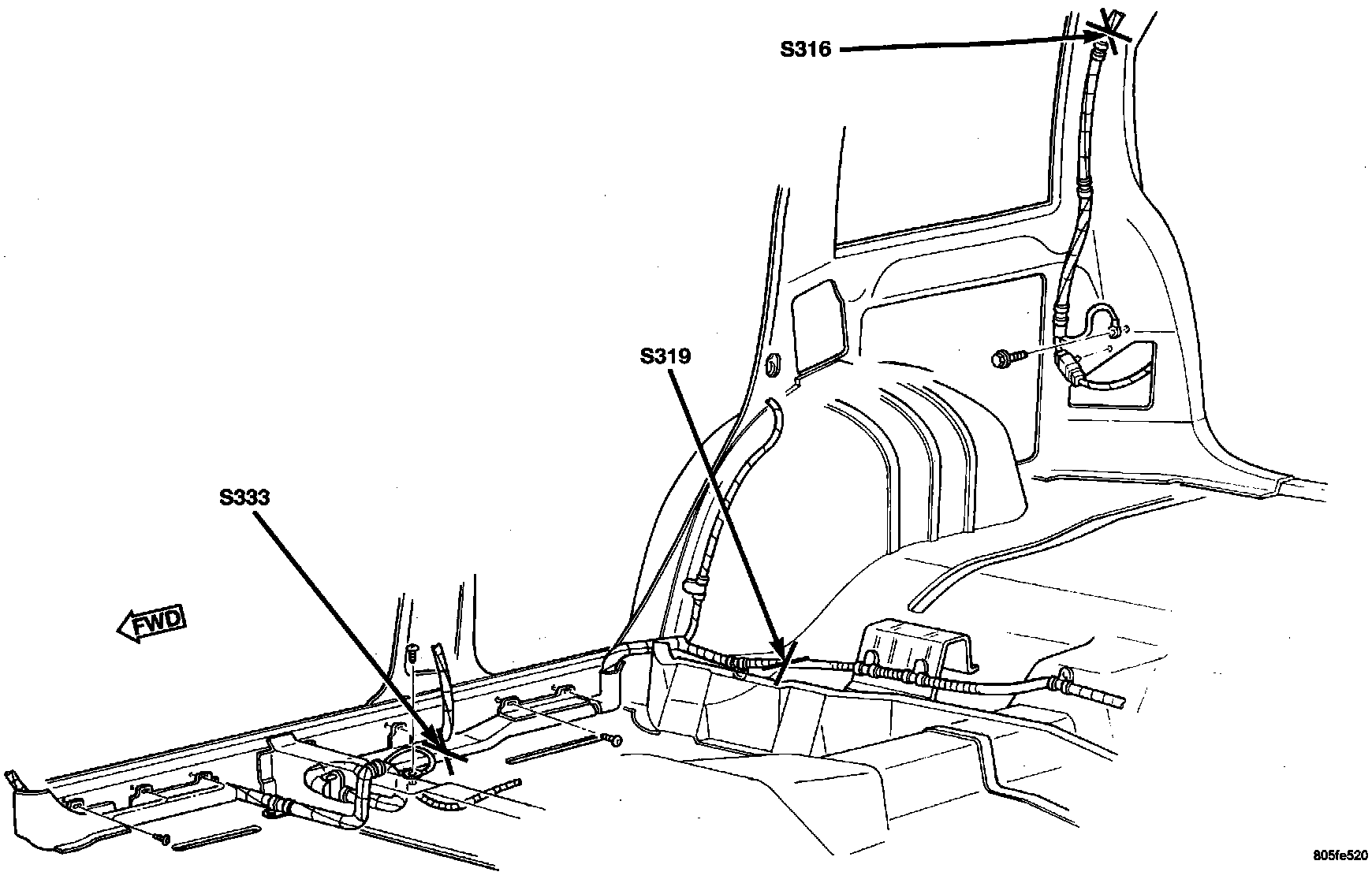 S316

S319

S333

FWD

805fe520