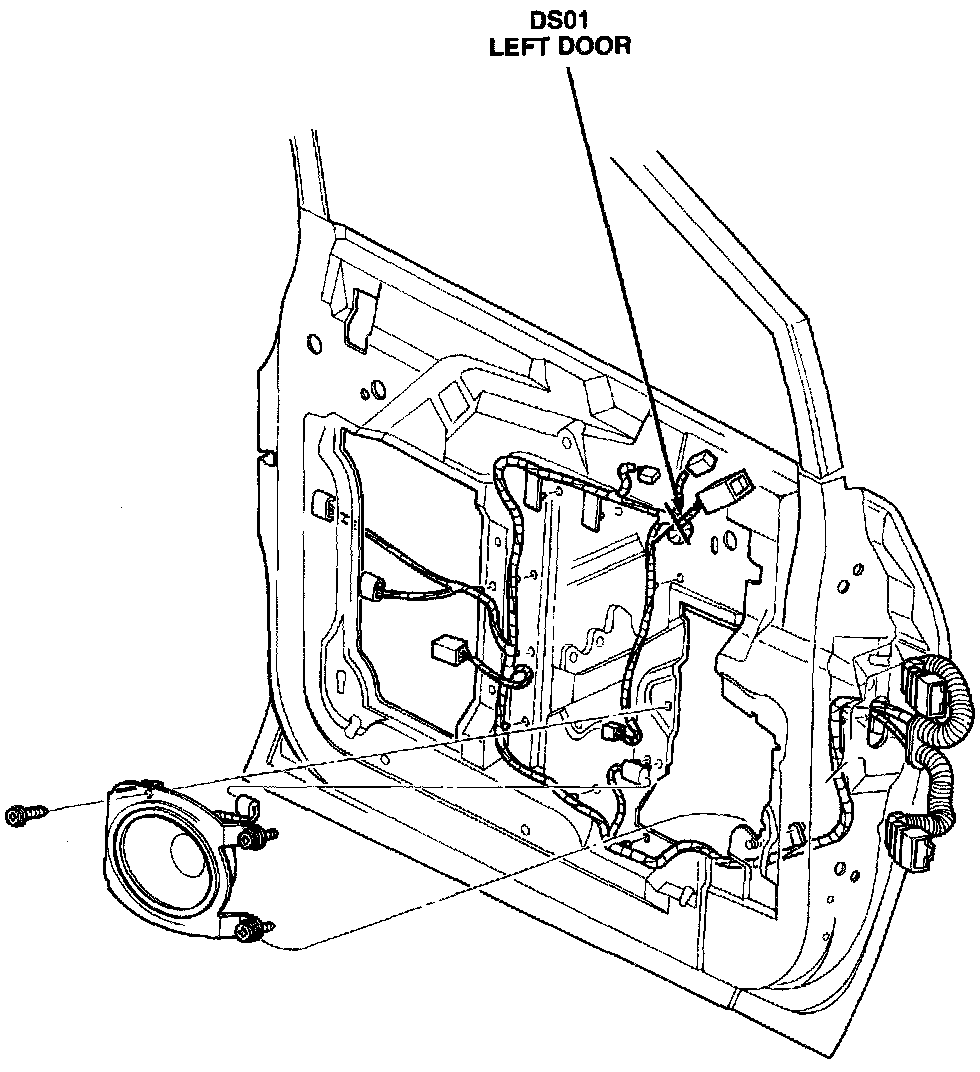 DS01
LEFT DOOR