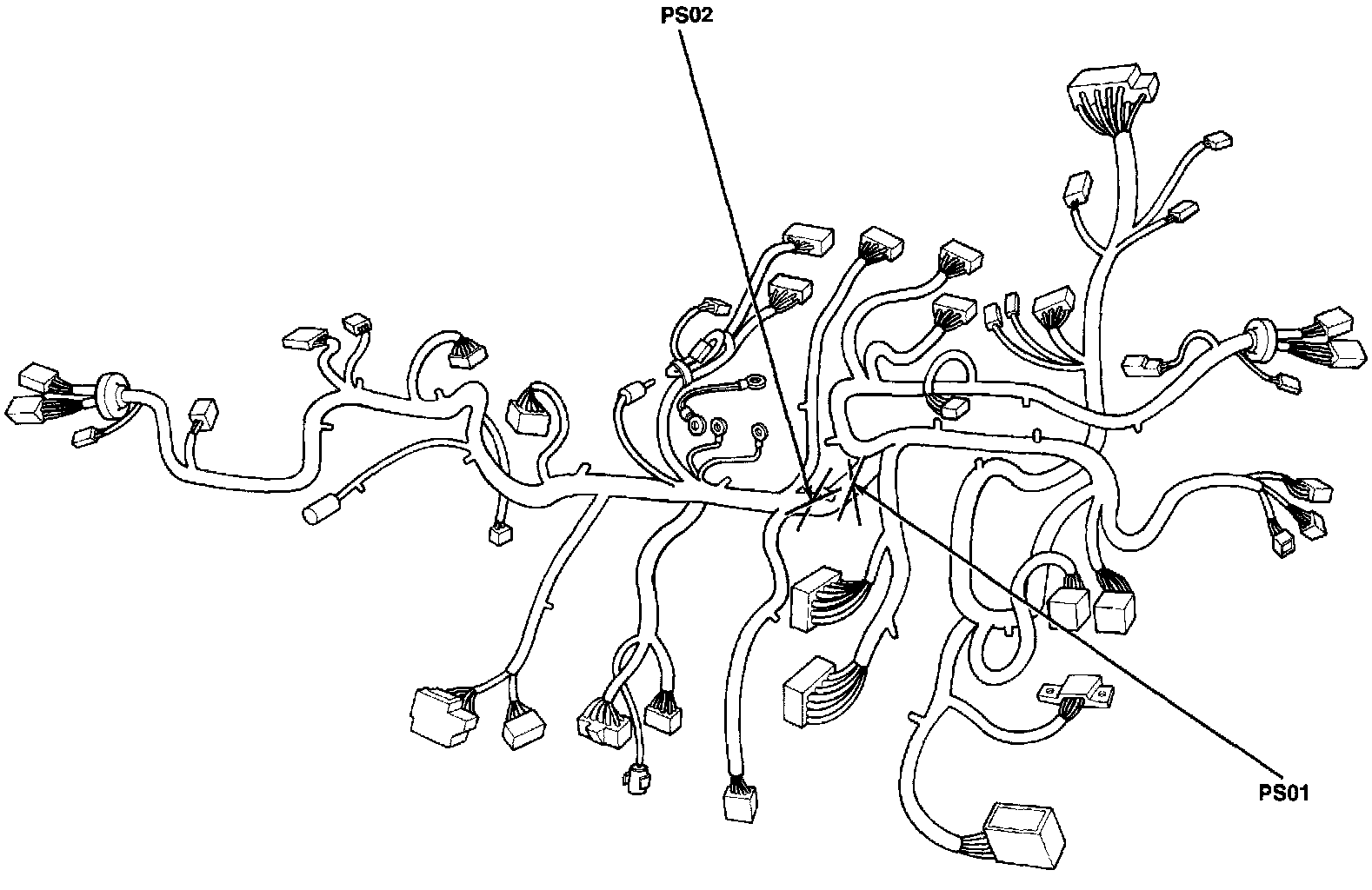 PS02

PS01