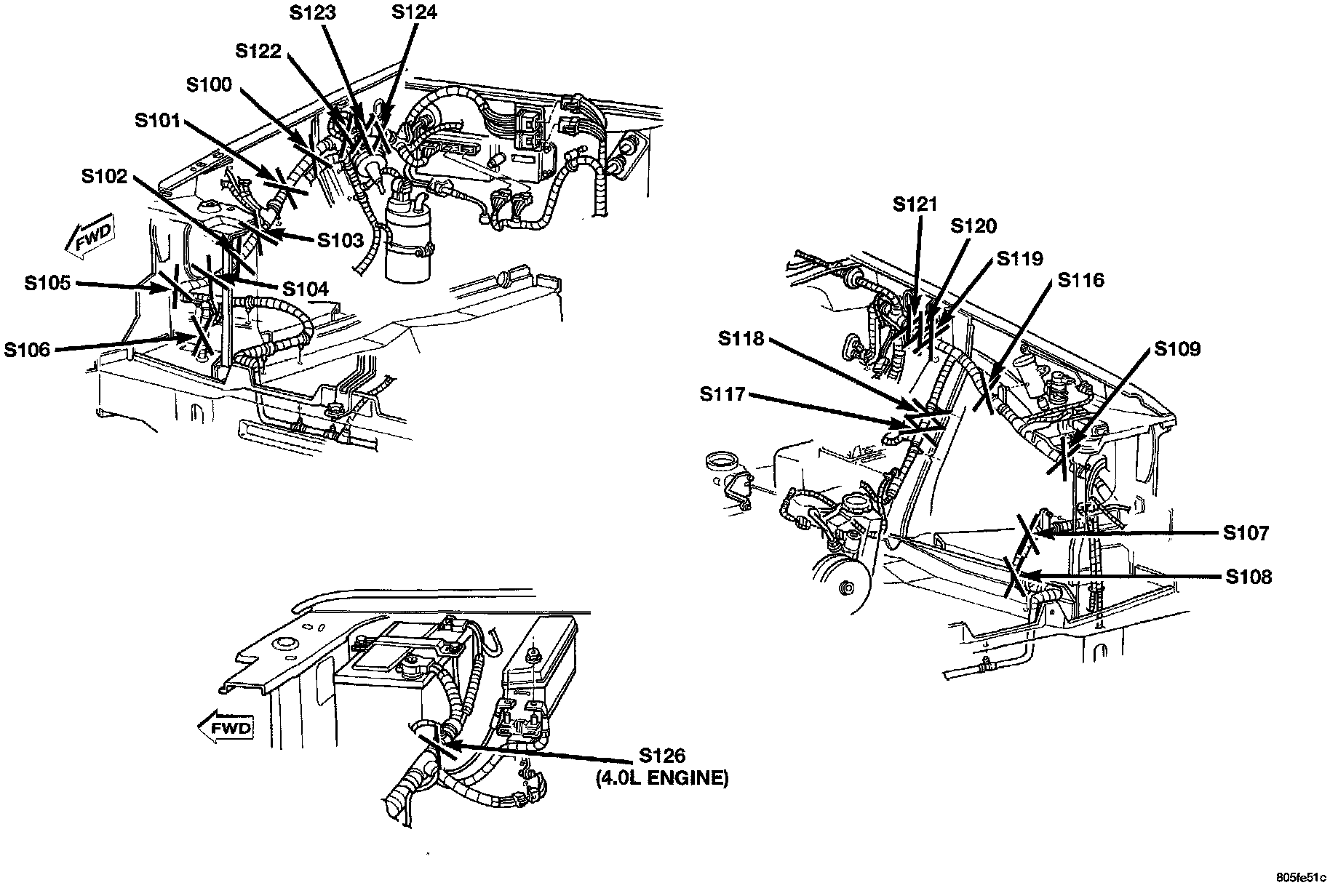 S123
S124
S122
S100
S101
S102
FWD
S103
S105
S104
S106
S121
S120
S119
S116
S118
S109
S117
S107
S108
FWD
S126
(4.0L ENGINE)
805fe51c