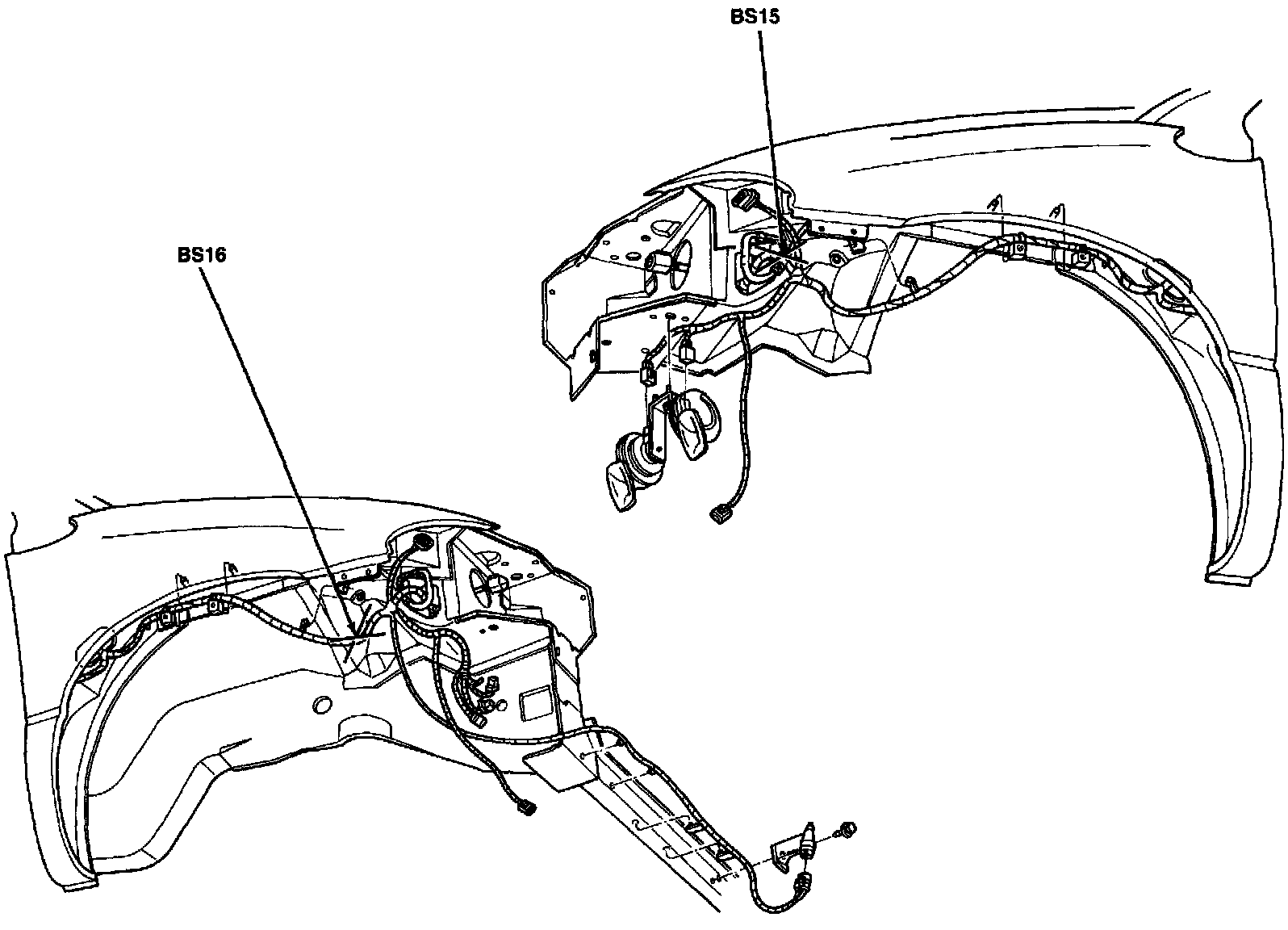 BS15

BS16