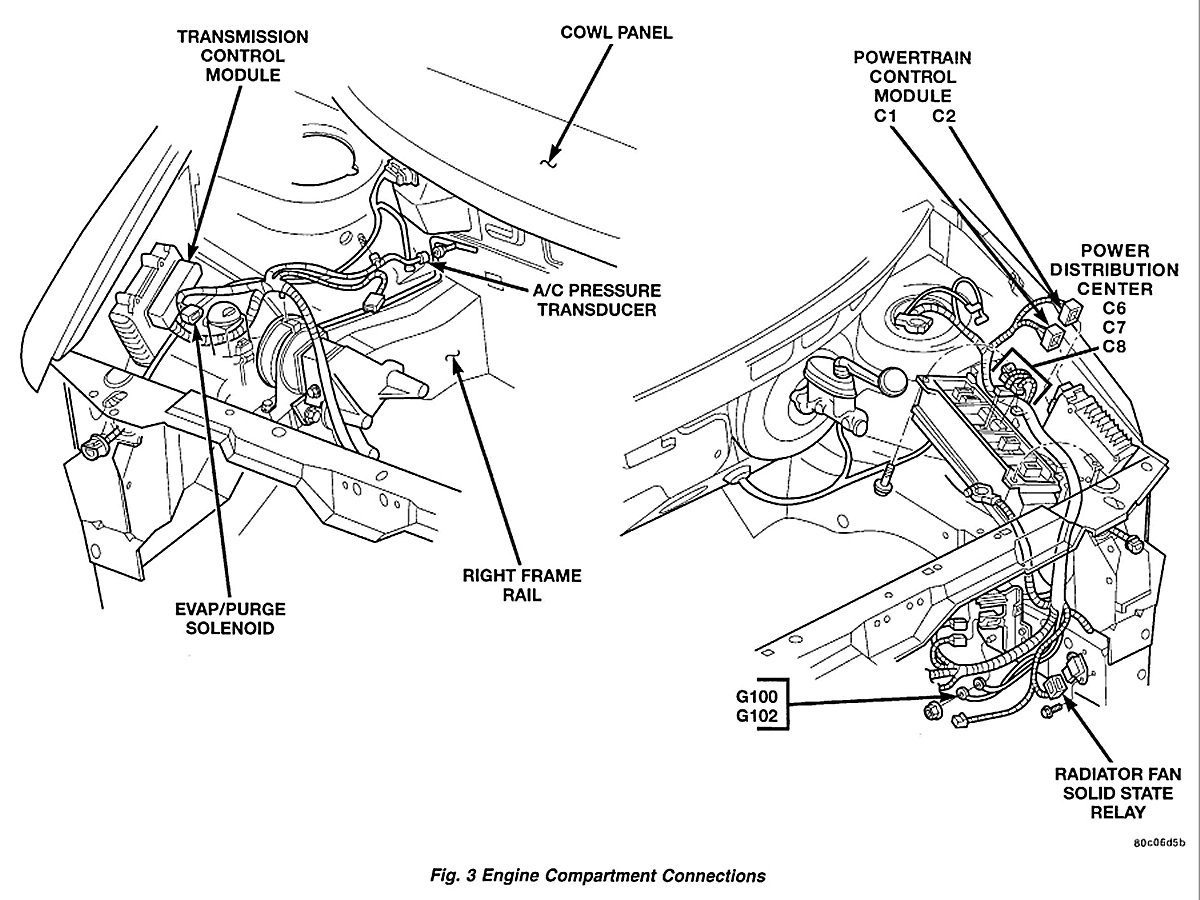 TRANSMISSION CONTROL MODULE

COWL PANEL

POWERTRAIN CONTROL MODULE
C1 C2

POWER DISTRIBUTION CENTER
C6
C7
C8

A/C PRESSURE TRANSDUCER

RIGHT FRAME RAIL

EVAP/PURGE SOLENOID

G100
G102

RADIATOR FAN SOLID STATE RELAY

80c06d5b

Fig. 3 Engine Compartment Connections