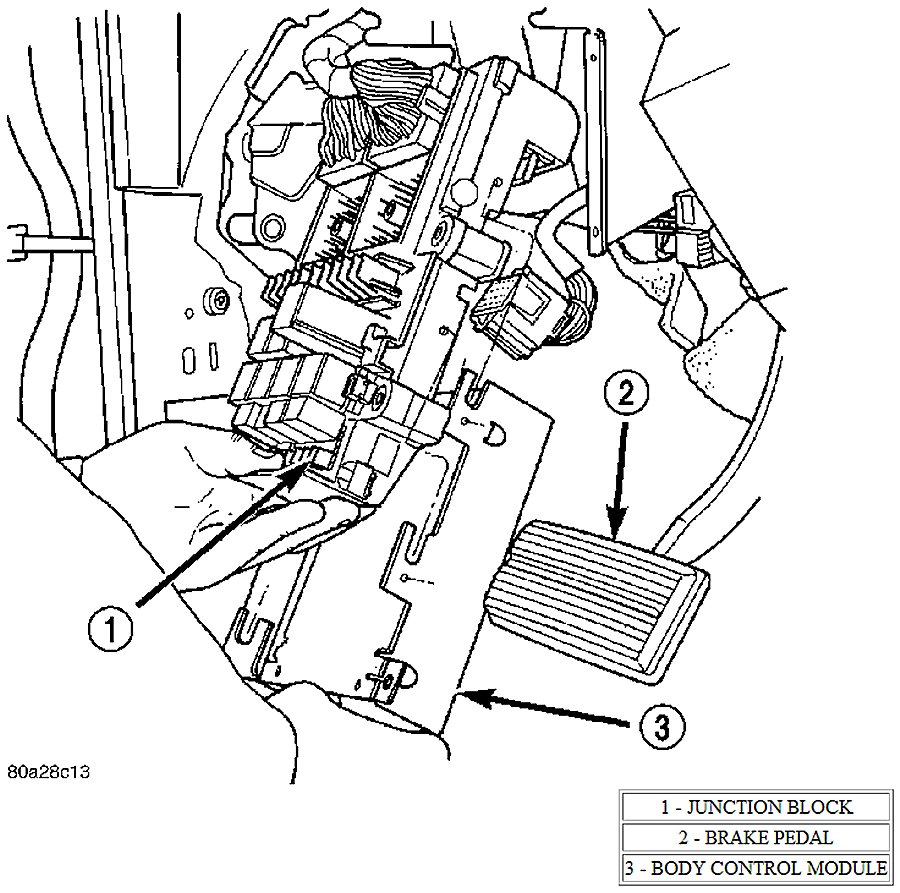 2

1

3

80a28c13

| 1 - JUNCTION BLOCK |
|---|
| 2 - BRAKE PEDAL |
| 3 - BODY CONTROL MODULE |