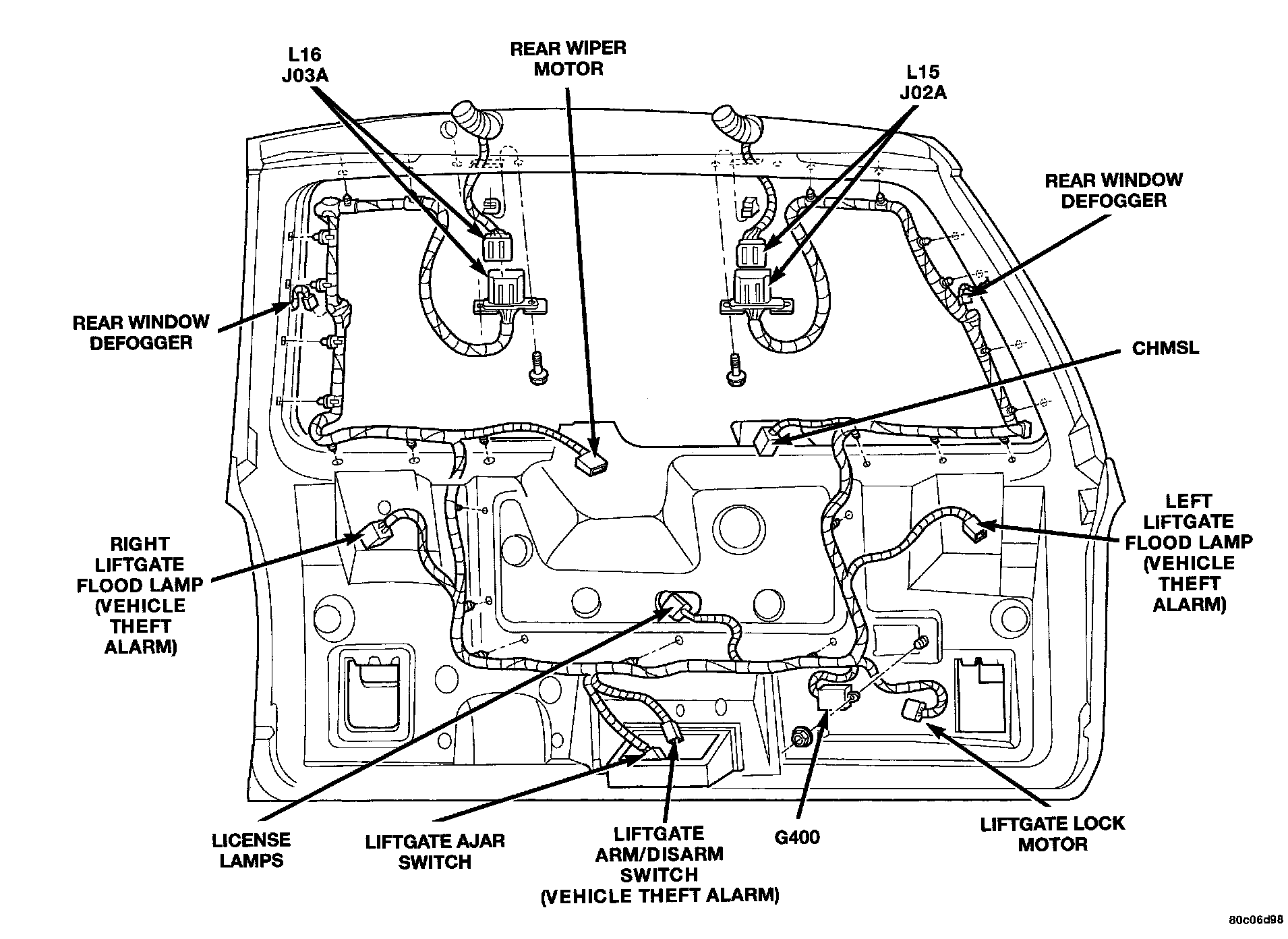 L16
J03A

REAR WIPER
MOTOR

L15
J02A

REAR WINDOW
DEFOGGER

REAR WINDOW
DEFOGGER

CHMSL

RIGHT
LIFTGATE
FLOOD LAMP
(VEHICLE
THEFT
ALARM)

LEFT
LIFTGATE
FLOOD LAMP
(VEHICLE
THEFT
ALARM)

LICENSE
LAMPS

LIFTGATE AJAR
SWITCH

LIFTGATE
ARM/DISARM
SWITCH
(VEHICLE THEFT ALARM)

G400

LIFTGATE LOCK
MOTOR

80c06d98