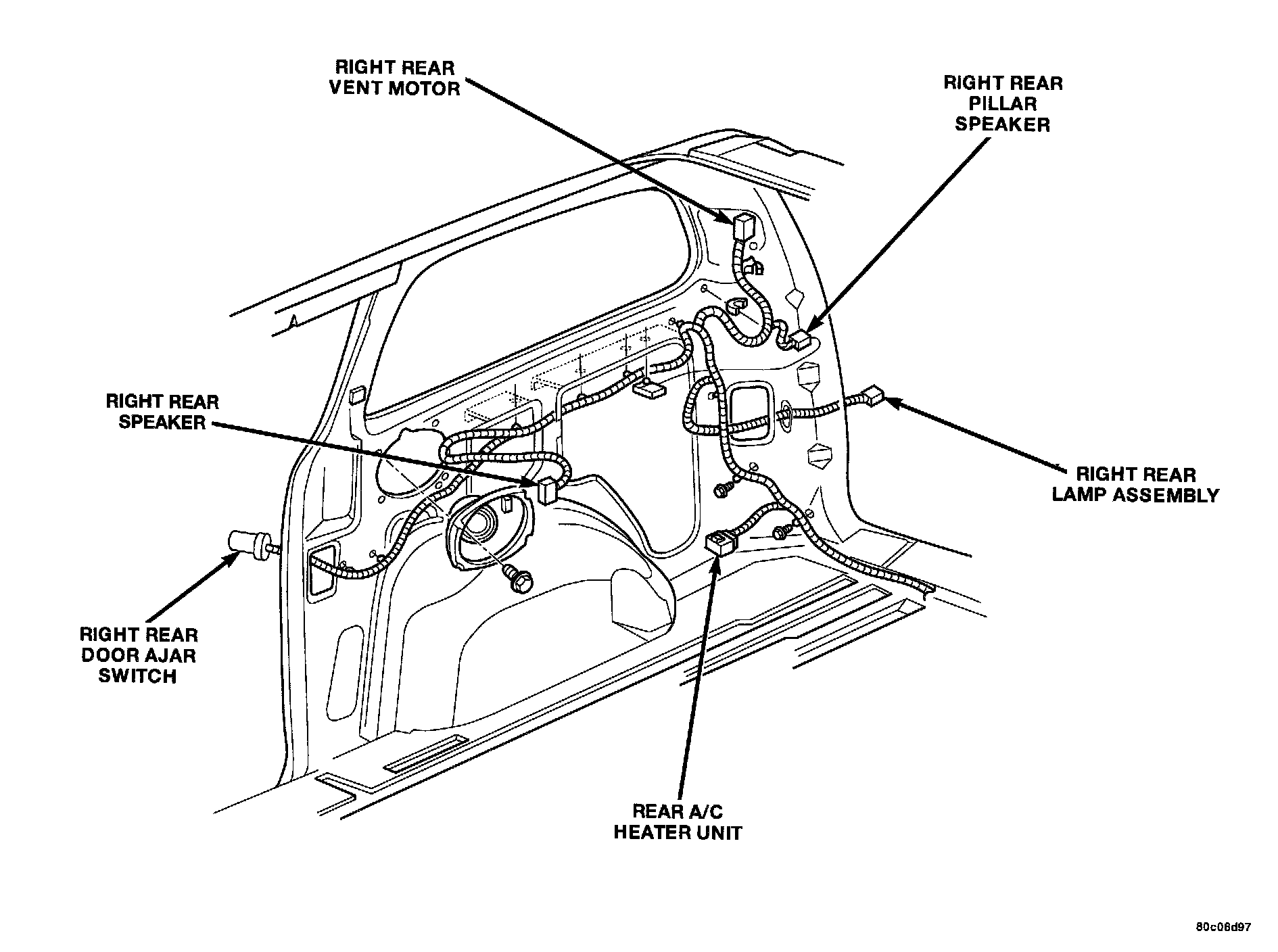 RIGHT REAR
VENT MOTOR

RIGHT REAR
PILLAR
SPEAKER

RIGHT REAR
SPEAKER

RIGHT REAR
LAMP ASSEMBLY

RIGHT REAR
DOOR AJAR
SWITCH

REAR A/C
HEATER UNIT

80c06d97