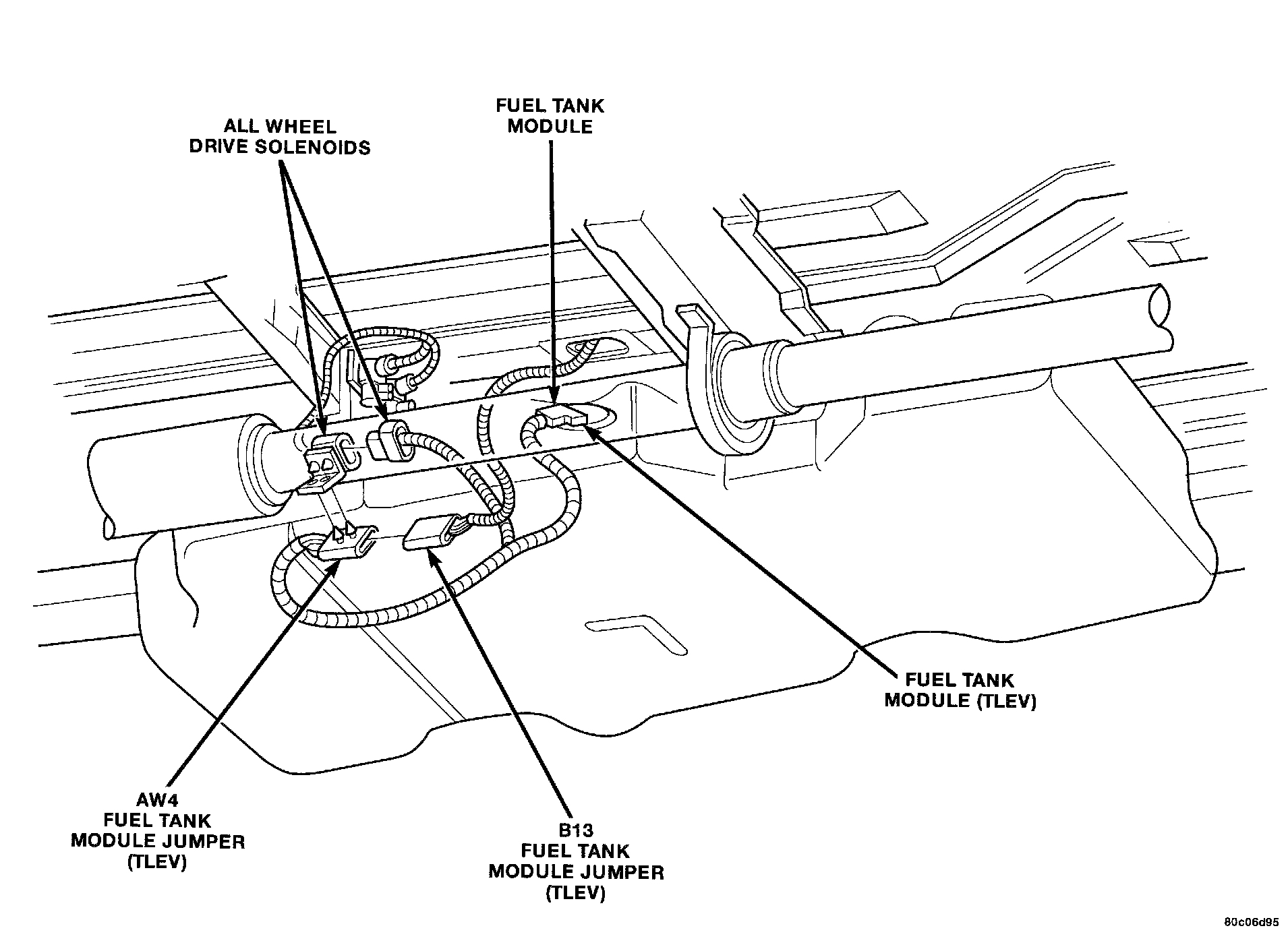 ALL WHEEL DRIVE SOLENOIDS

FUEL TANK MODULE

FUEL TANK MODULE (TLEV)

AW4 FUEL TANK MODULE JUMPER (TLEV)

B13 FUEL TANK MODULE JUMPER (TLEV)

80c06d95