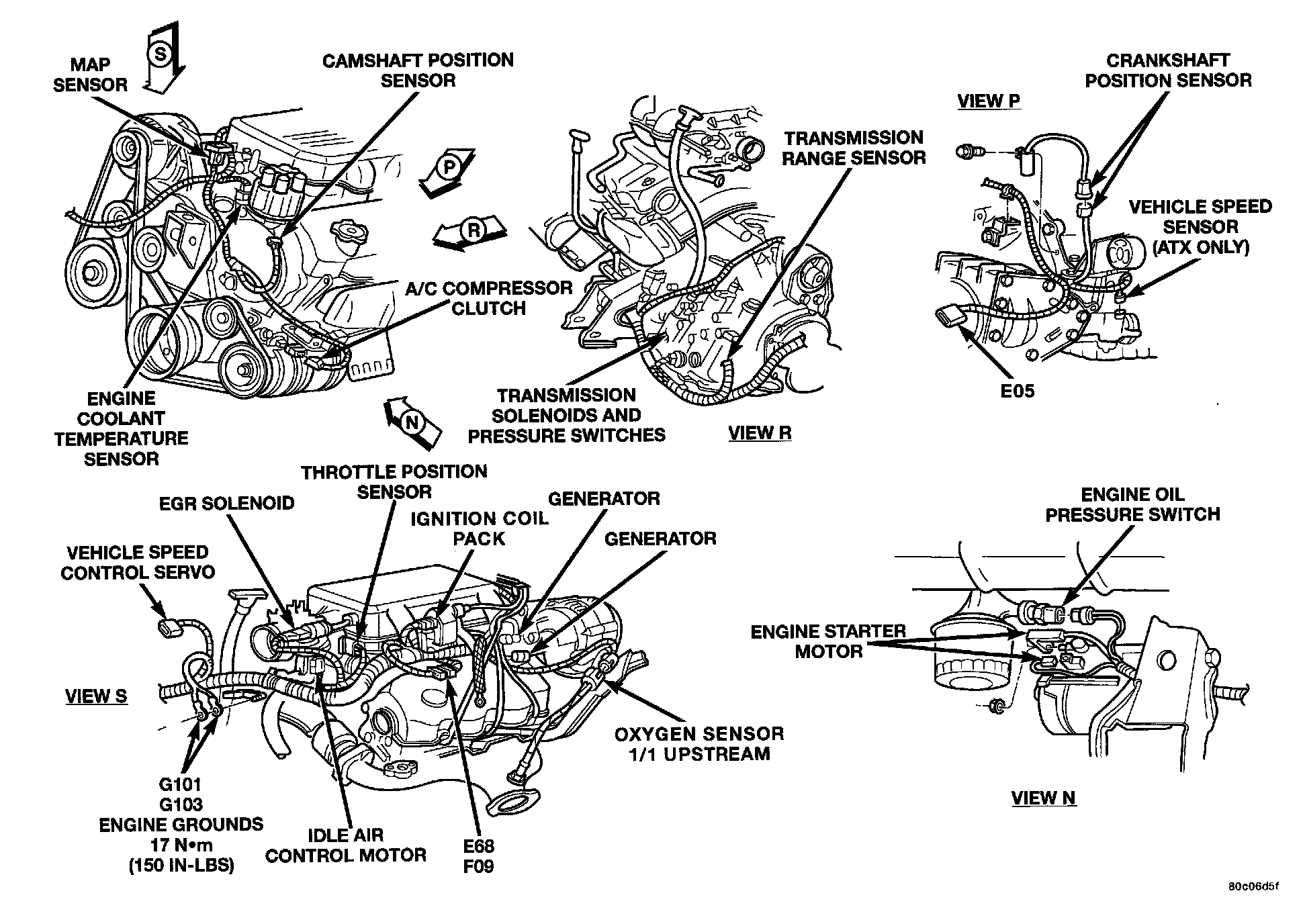 S

MAP SENSOR

CAMSHAFT POSITION SENSOR

P

R

A/C COMPRESSOR CLUTCH

ENGINE COOLANT TEMPERATURE SENSOR

N

TRANSMISSION RANGE SENSOR

TRANSMISSION SOLENOIDS AND PRESSURE SWITCHES

VIEW R

VIEW P

CRANKSHAFT POSITION SENSOR

VEHICLE SPEED SENSOR (ATX ONLY)

E05

THROTTLE POSITION SENSOR

EGR SOLENOID

IGNITION COIL PACK

GENERATOR

GENERATOR

VEHICLE SPEED CONTROL SERVO

VIEW S

G101
G103
ENGINE GROUNDS
17 N•m
(150 IN-LBS)

IDLE AIR CONTROL MOTOR

E68
F09

OXYGEN SENSOR 1/1 UPSTREAM

ENGINE OIL PRESSURE SWITCH

ENGINE STARTER MOTOR

VIEW N

80c06d5f