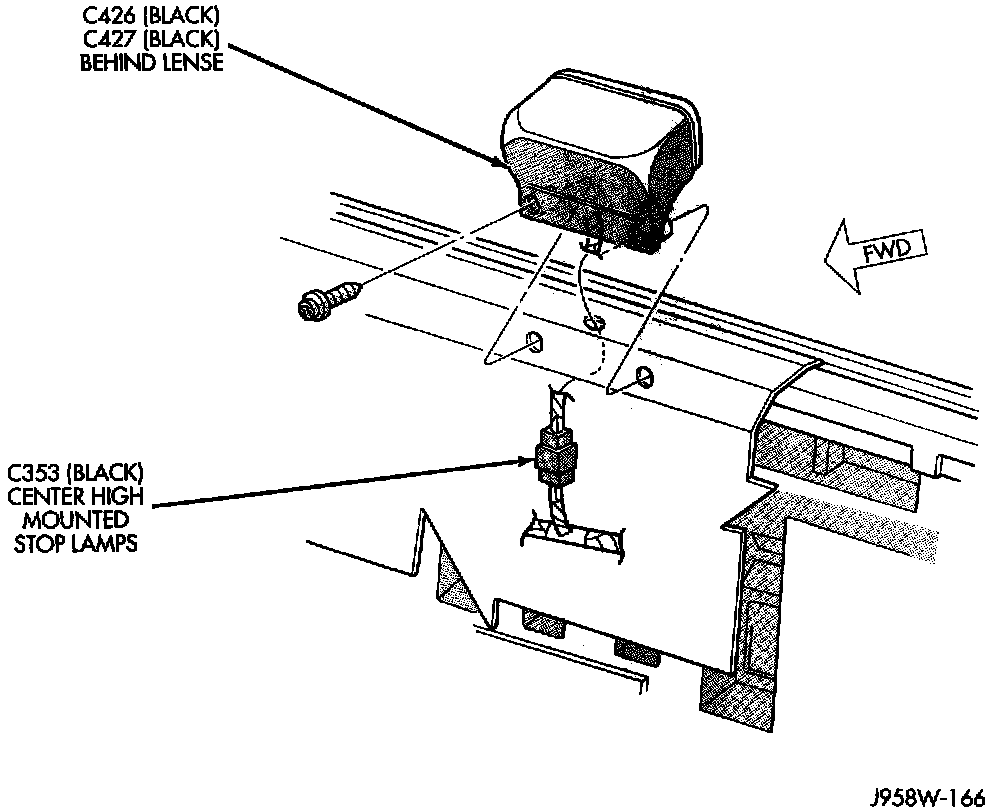 C426 (BLACK)
C427 (BLACK)
BEHIND LENSE

FWD

C353 (BLACK)
CENTER HIGH
MOUNTED
STOP LAMPS

J958W-166