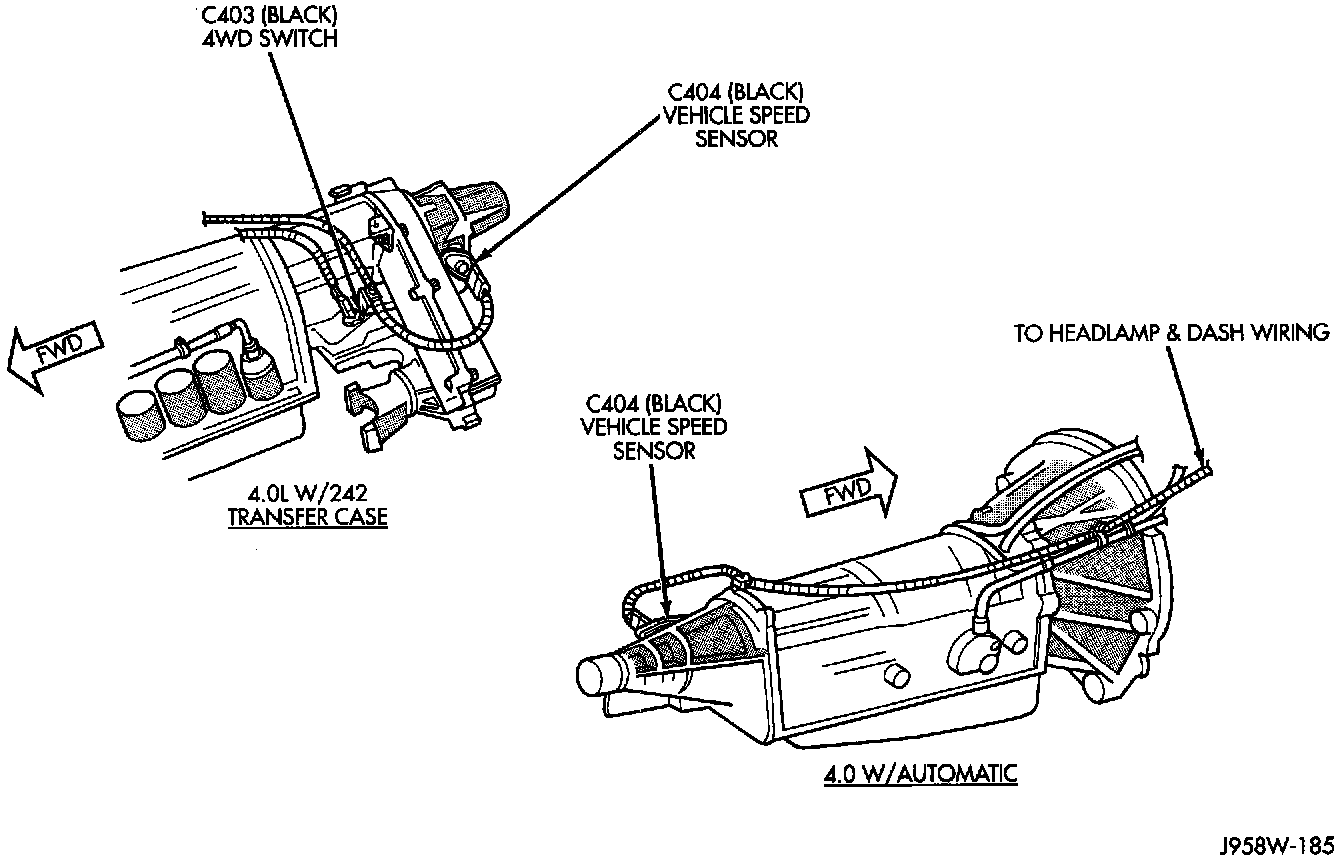 C403 (BLACK)
4WD SWITCH

C404 (BLACK)
VEHICLE SPEED
SENSOR

FWD

4.0L W/242
TRANSFER CASE

TO HEADLAMP & DASH WIRING

C404 (BLACK)
VEHICLE SPEED
SENSOR

FWD

4.0 W/AUTOMATIC

J958W-185