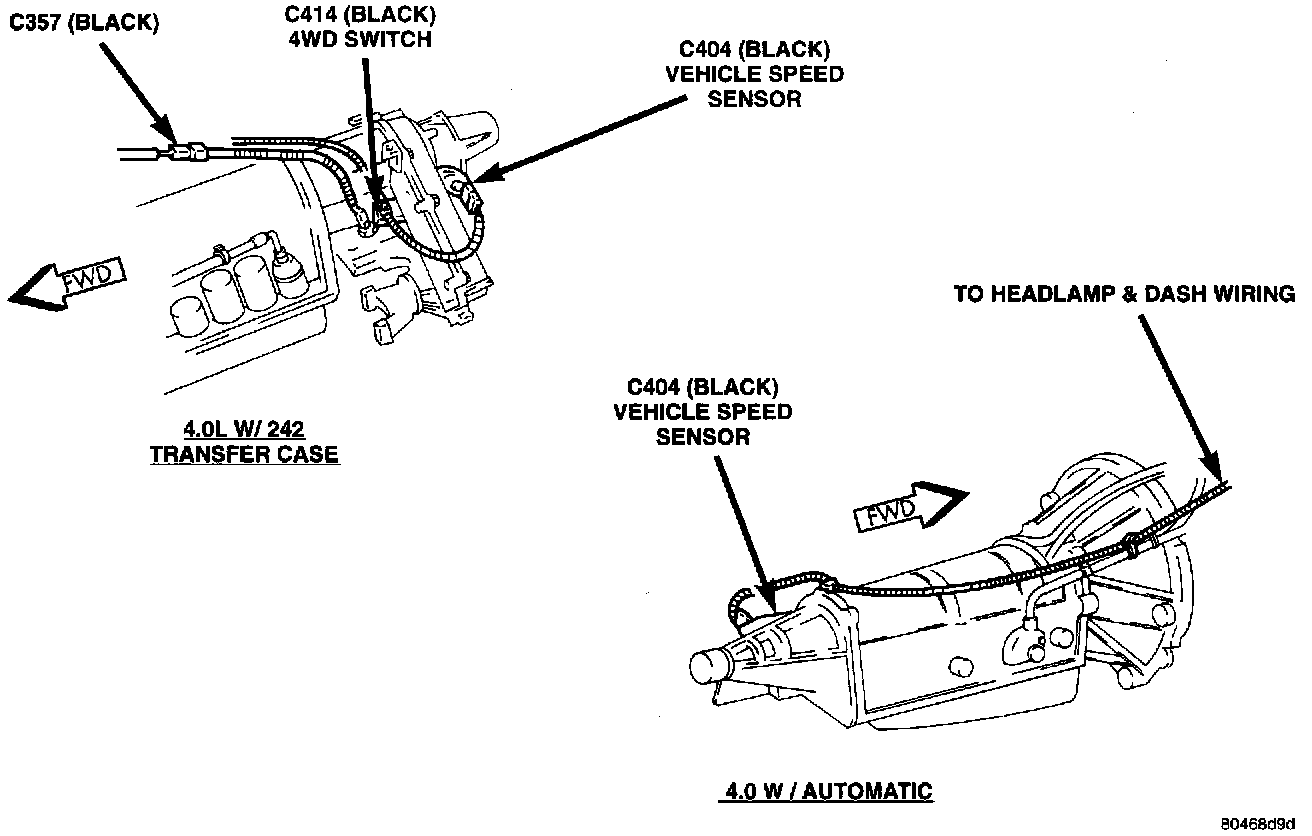 C357 (BLACK)

C414 (BLACK)
4WD SWITCH

C404 (BLACK)
VEHICLE SPEED
SENSOR

FWD

4.0L W/ 242
TRANSFER CASE

TO HEADLAMP & DASH WIRING

C404 (BLACK)
VEHICLE SPEED
SENSOR

FWD

4.0 W / AUTOMATIC

80468d9d