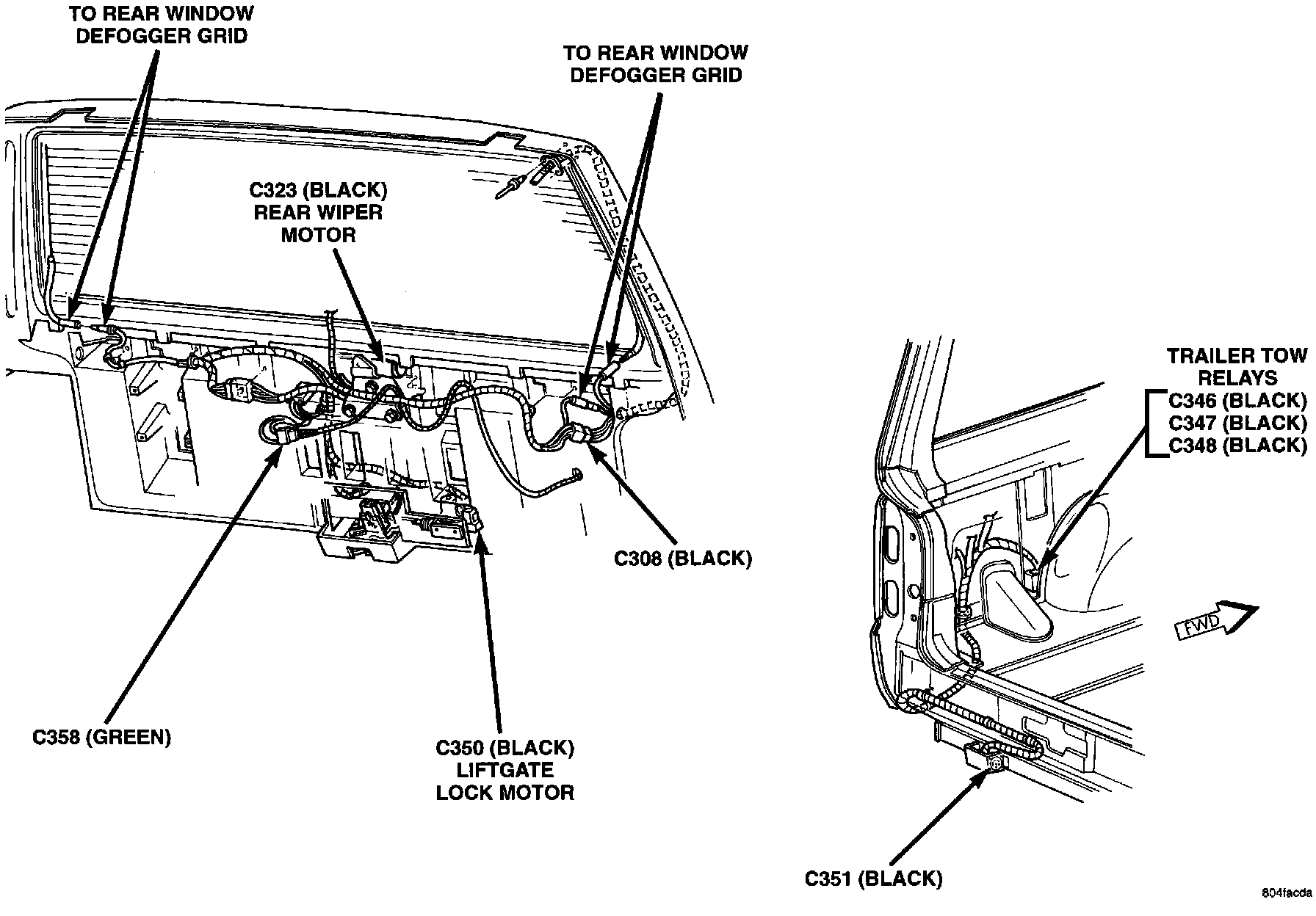 TO REAR WINDOW
DEFOGGER GRID

TO REAR WINDOW
DEFOGGER GRID

C323 (BLACK)
REAR WIPER
MOTOR

TRAILER TOW
RELAYS
C346 (BLACK)
C347 (BLACK)
C348 (BLACK)

C308 (BLACK)

FWD

C358 (GREEN)

C350 (BLACK)
LIFTGATE
LOCK MOTOR

C351 (BLACK)

804facda