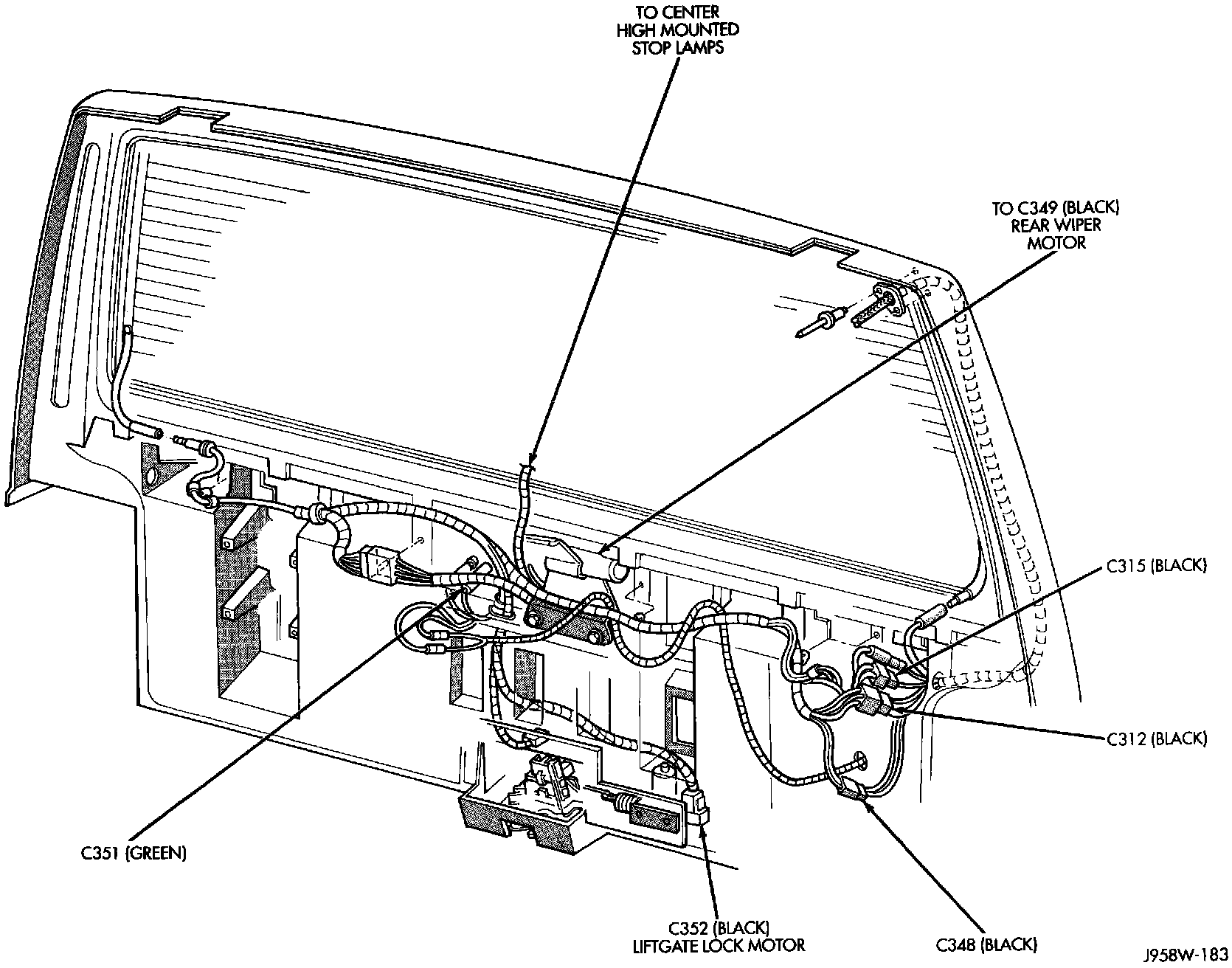 TO CENTER
HIGH MOUNTED
STOP LAMPS

TO C349 (BLACK)
REAR WIPER
MOTOR

C315 (BLACK)

C312 (BLACK)

C351 (GREEN)

C352 (BLACK)
LIFTGATE LOCK MOTOR

C348 (BLACK)

J958W-183